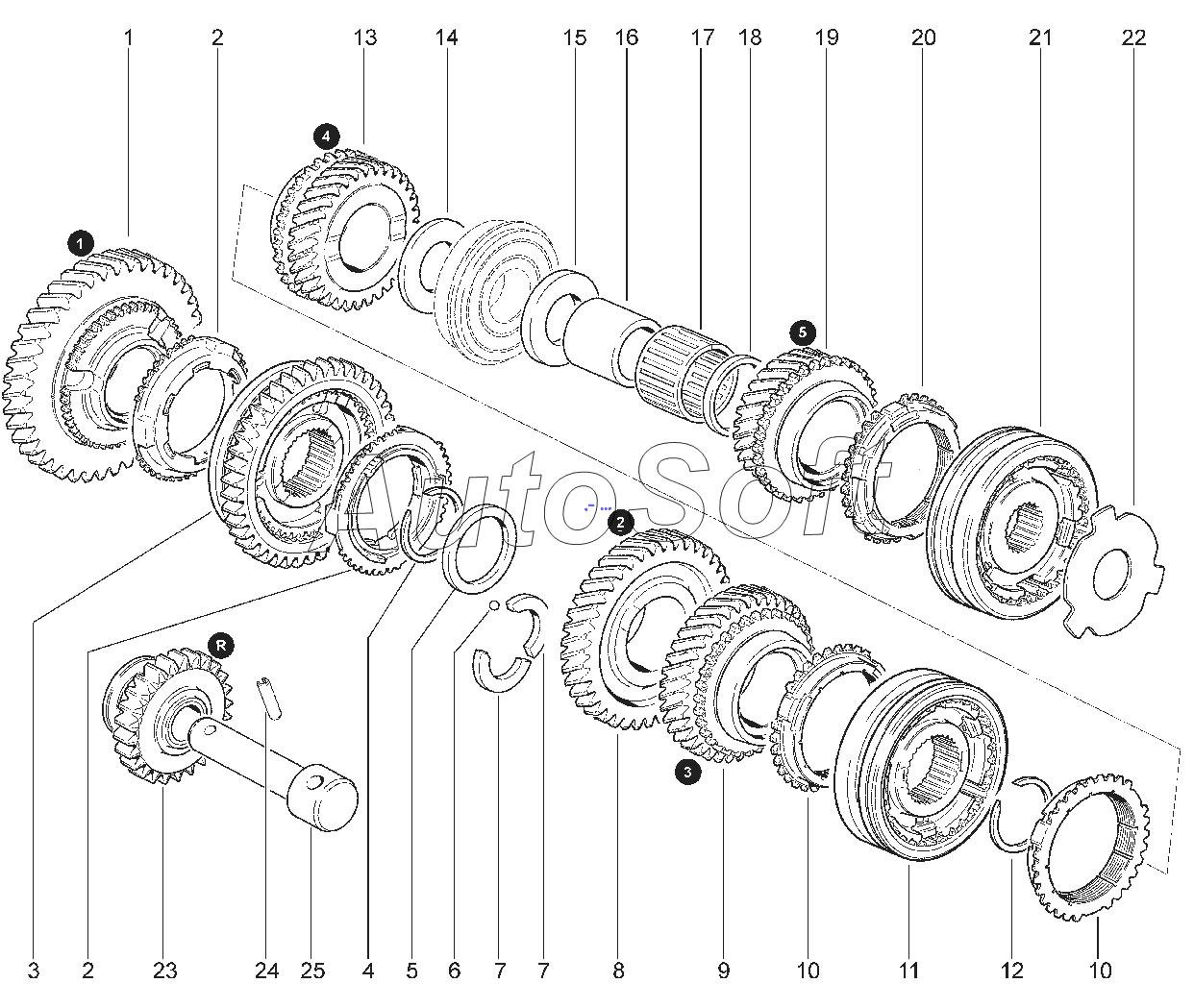 1 2 13 14 15 16 17 18 19 20 21 22

4

1

5

AutoSoft

2

R

3

3 2 23 24 25 4 5 6 7 7 8 9 10 11 12 10