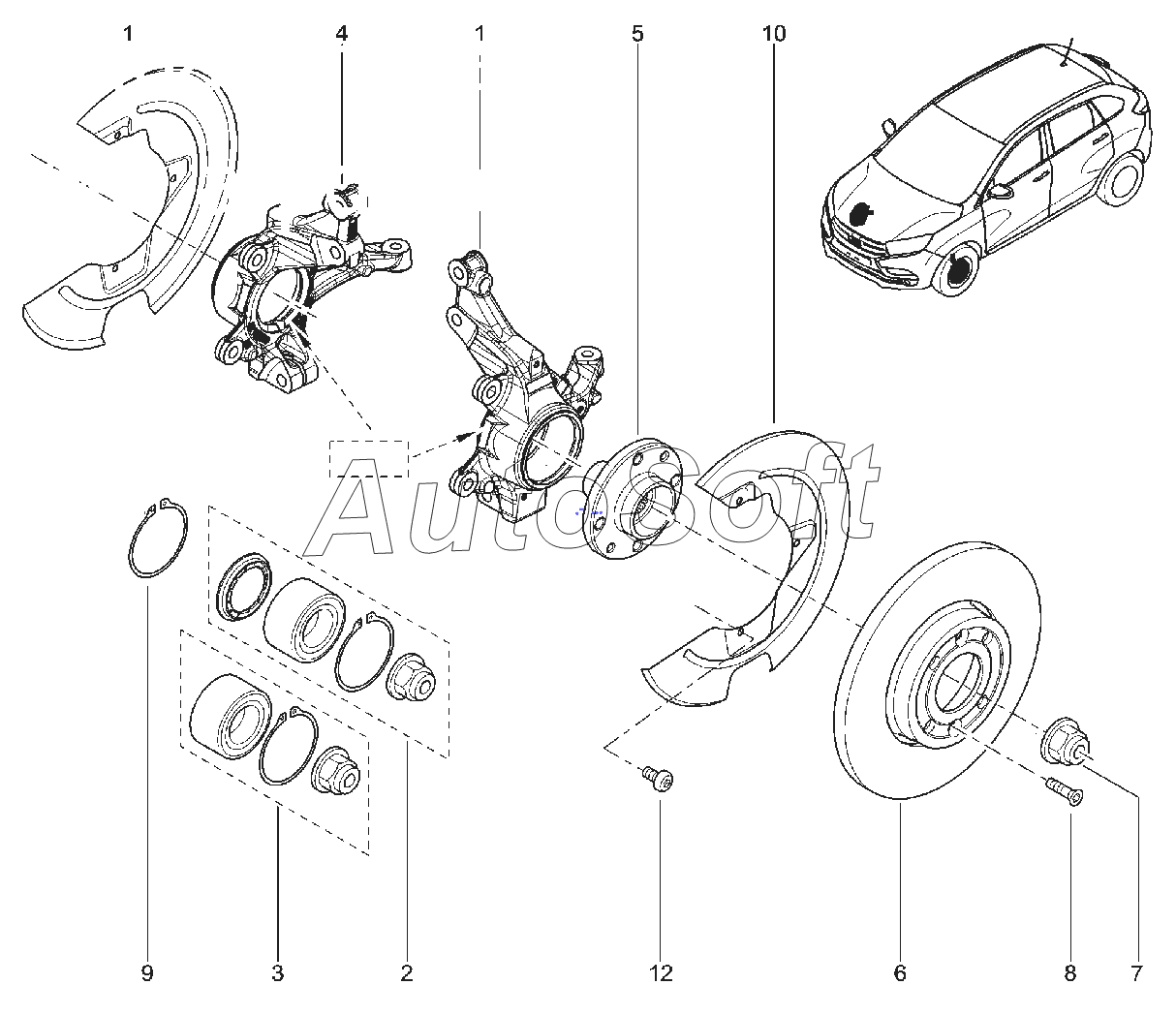 1
4
1
5
10
AutoSoft
9
3
2
12
6
8
7