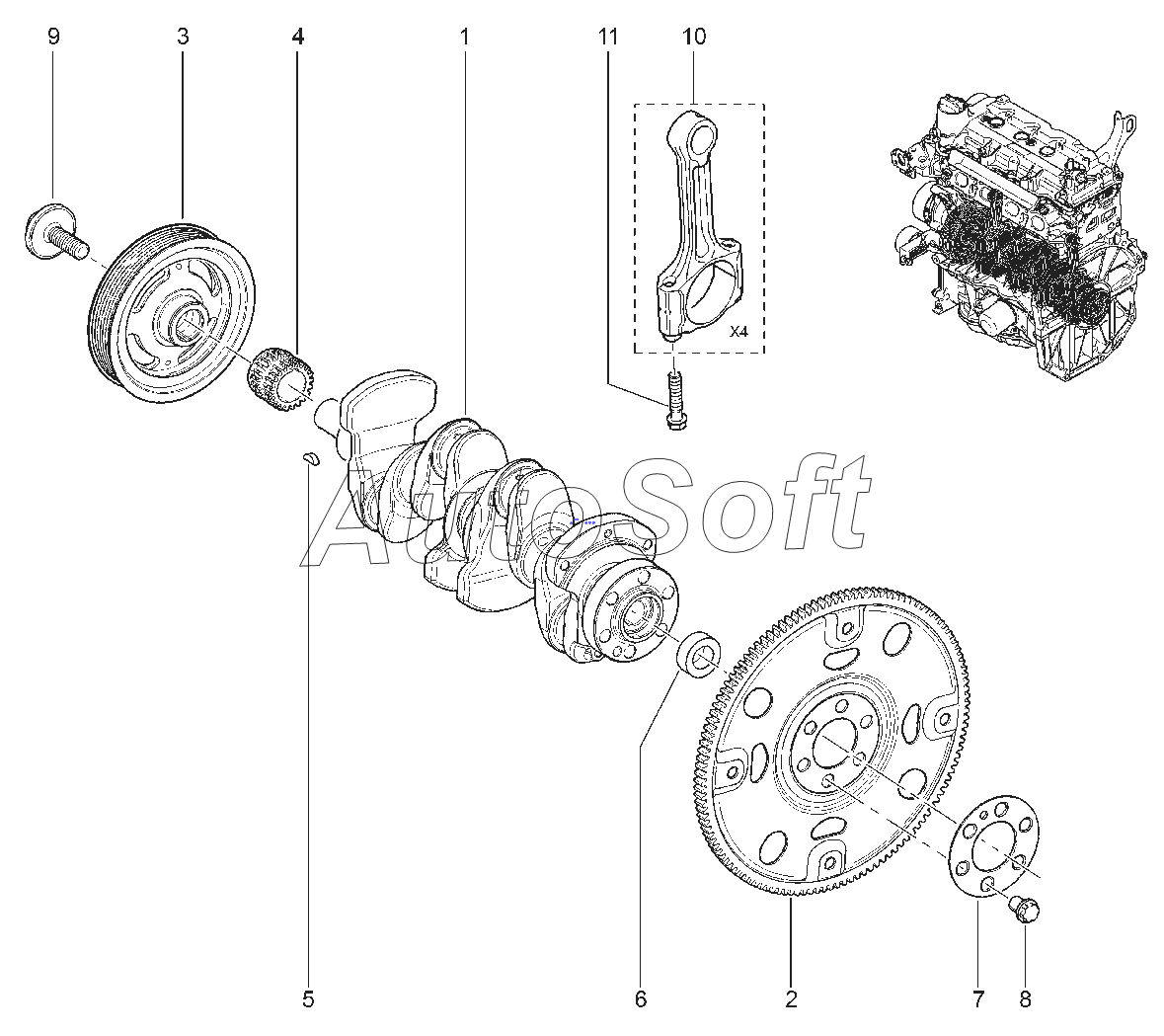 9
3
4
1
11
10
X4
AutoSoft
5
6
2
7
8