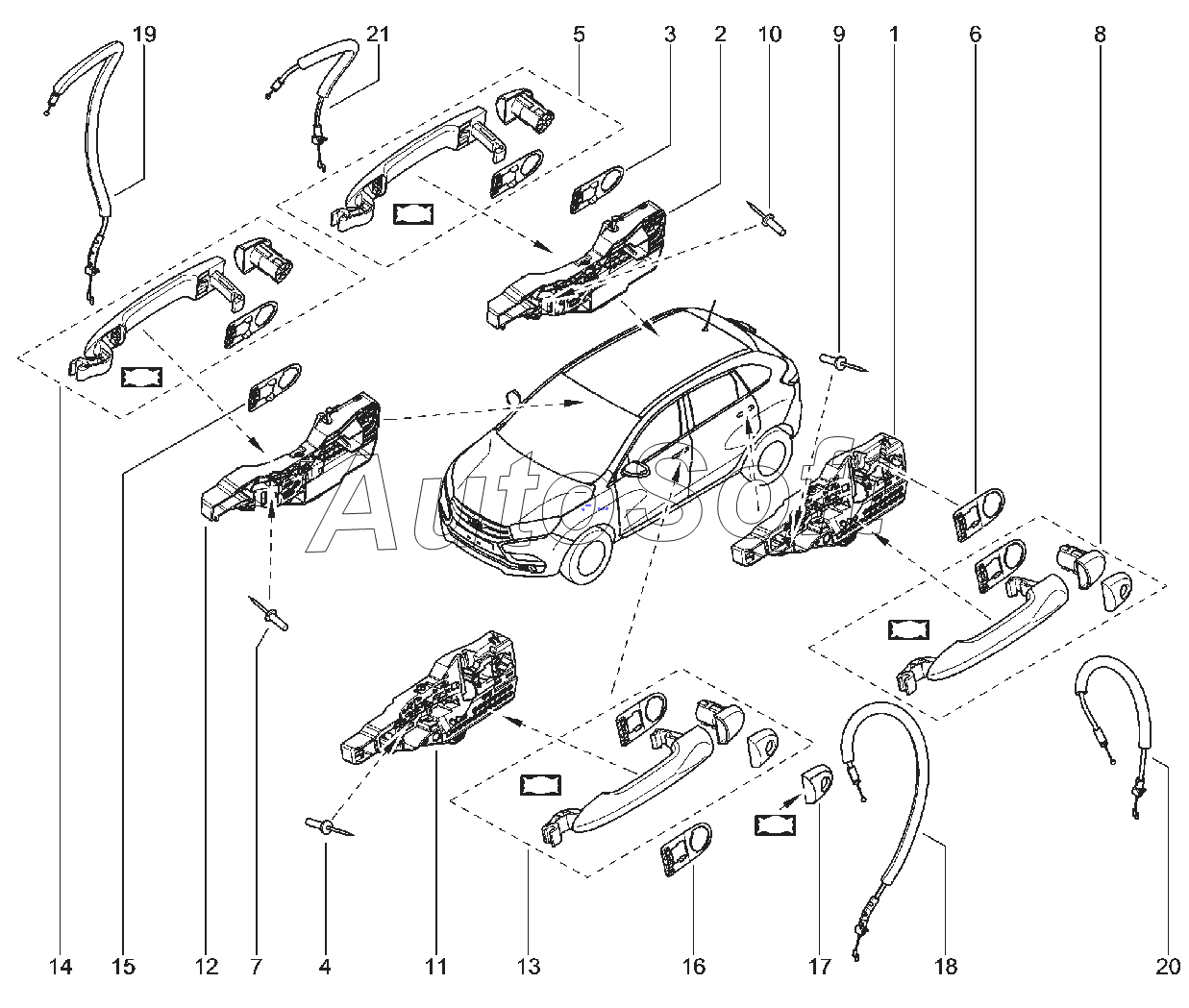 19 21 5 3 2 10 9 1 6 8

AutoSoft

14 15 12 7 4 11 13 16 17 18 20