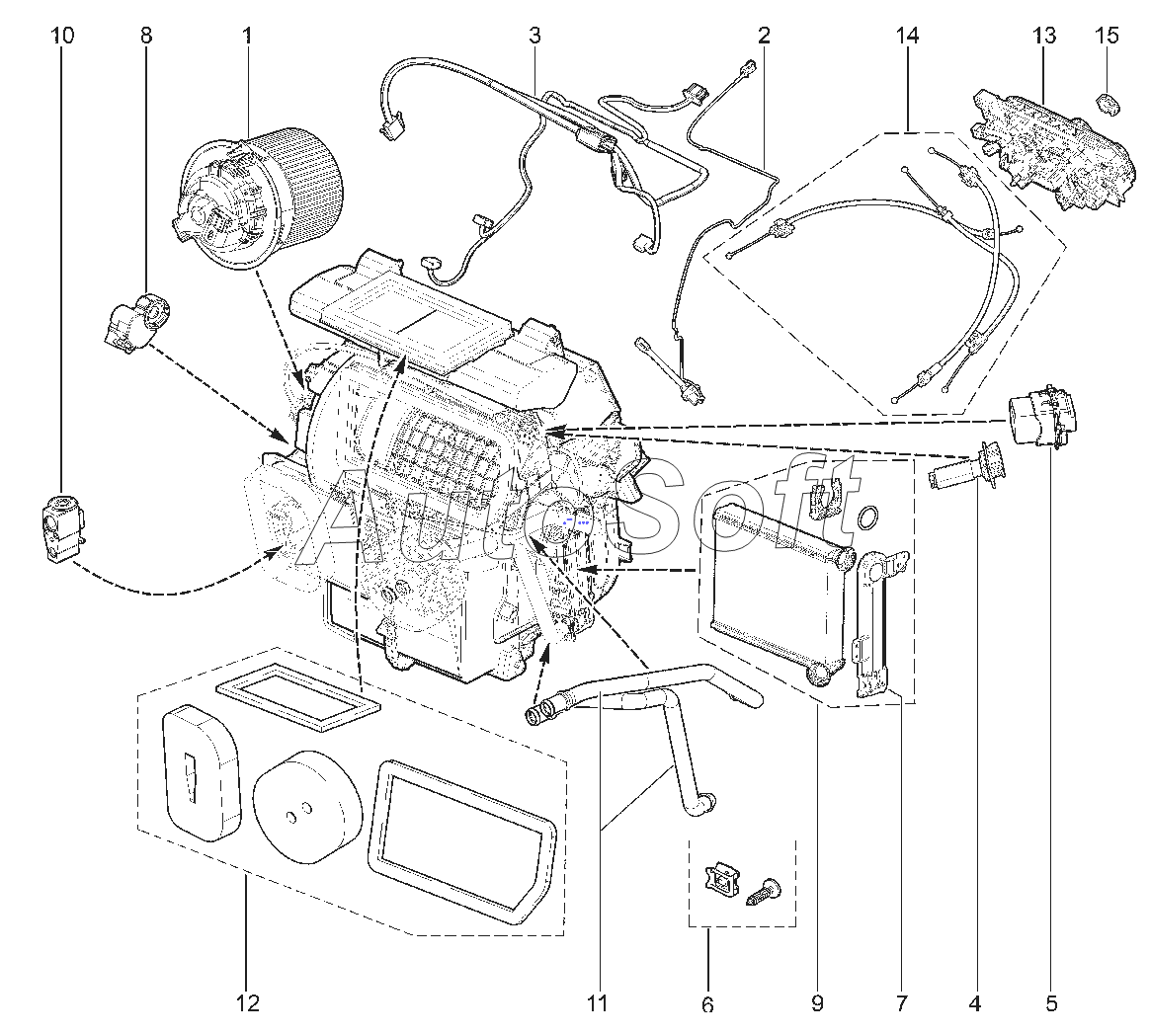 10
8
1
3
2
14
13
15
AutoSoft
12
11
6
9
7
4
5