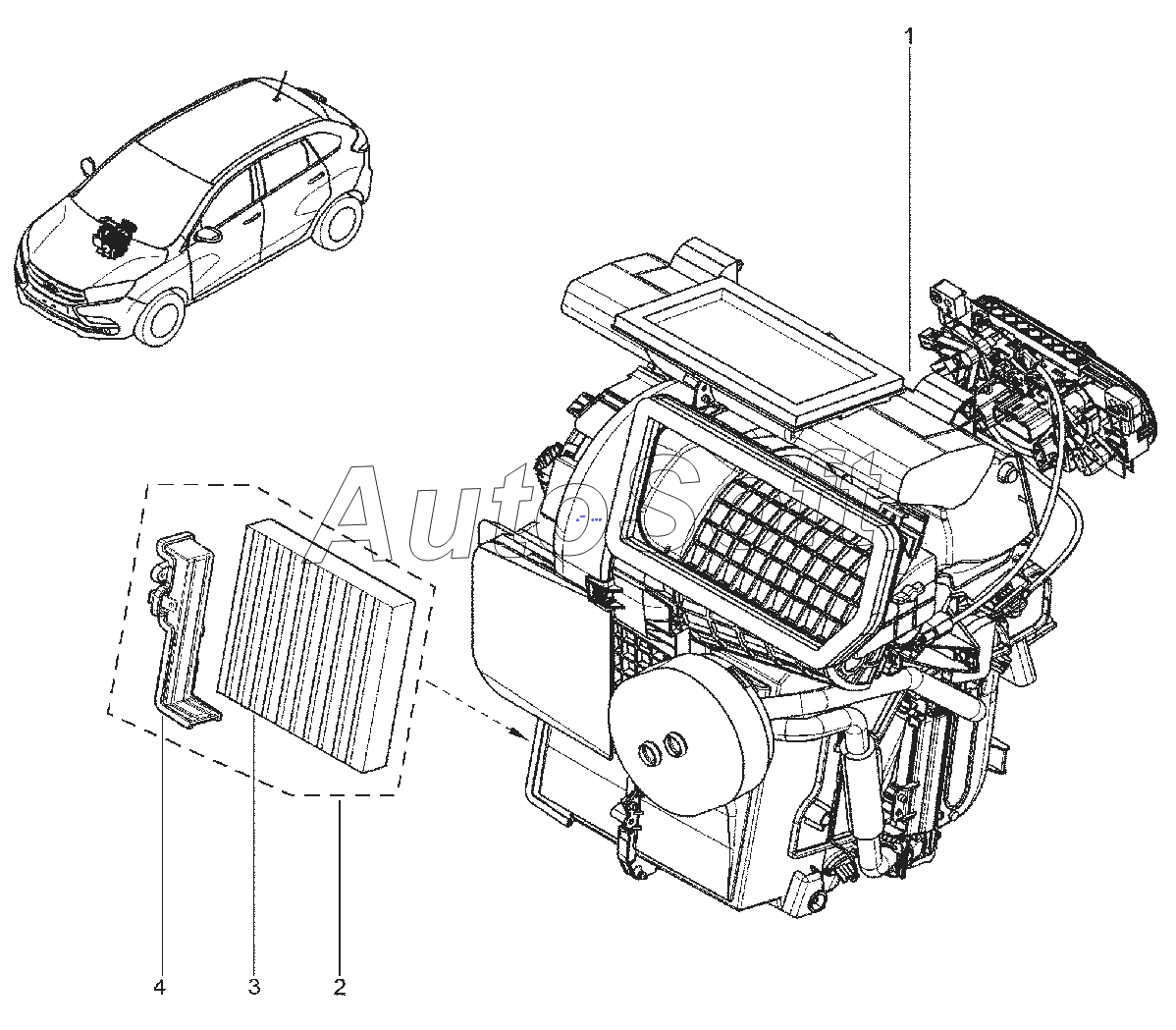 1

AutoSoft

4
3
2