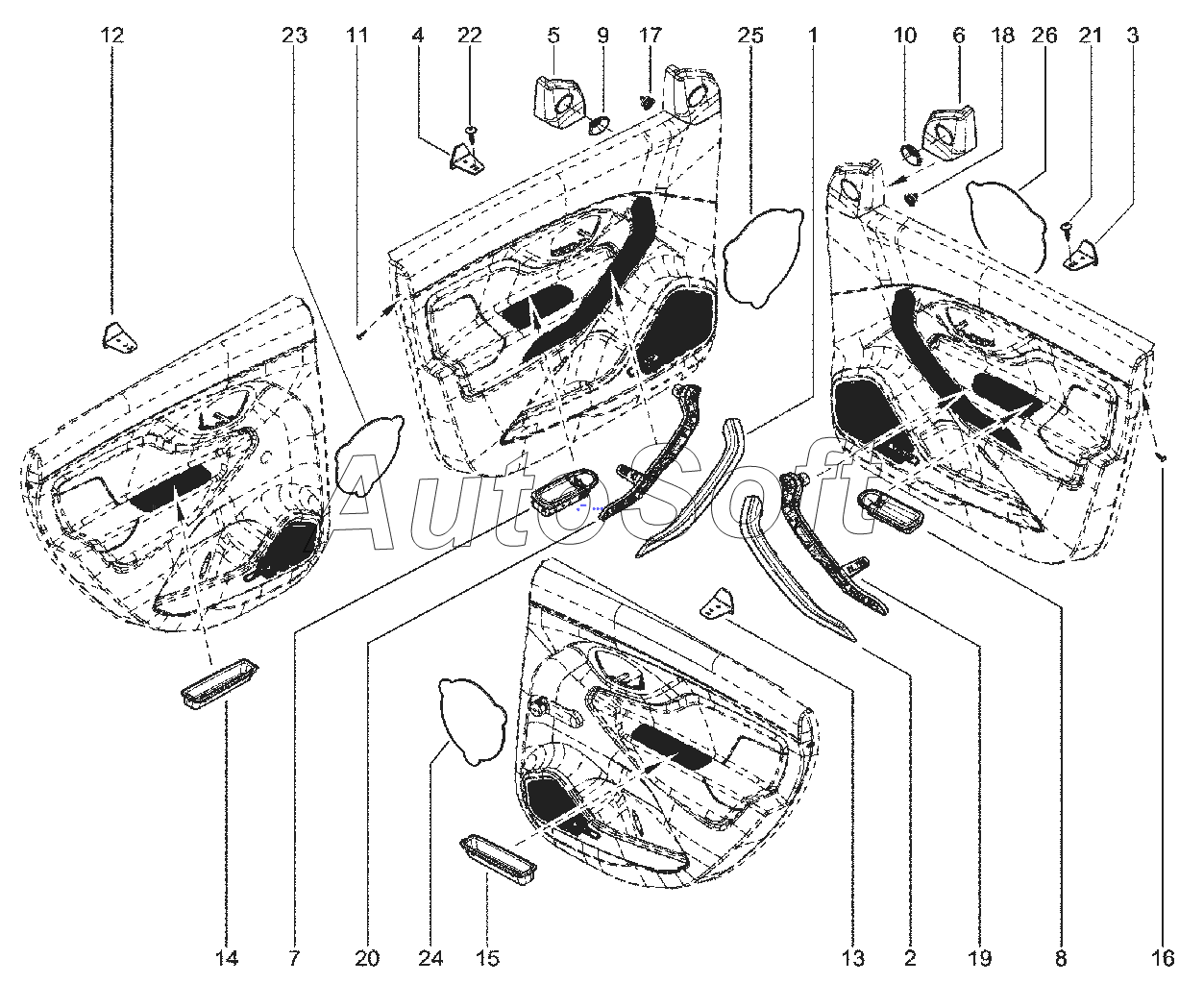 12 23 11 4 22 5 9 17 25 1 10 6 18 26 21 3

AutoSoft

14 7 20 24 15 13 2 19 8 16