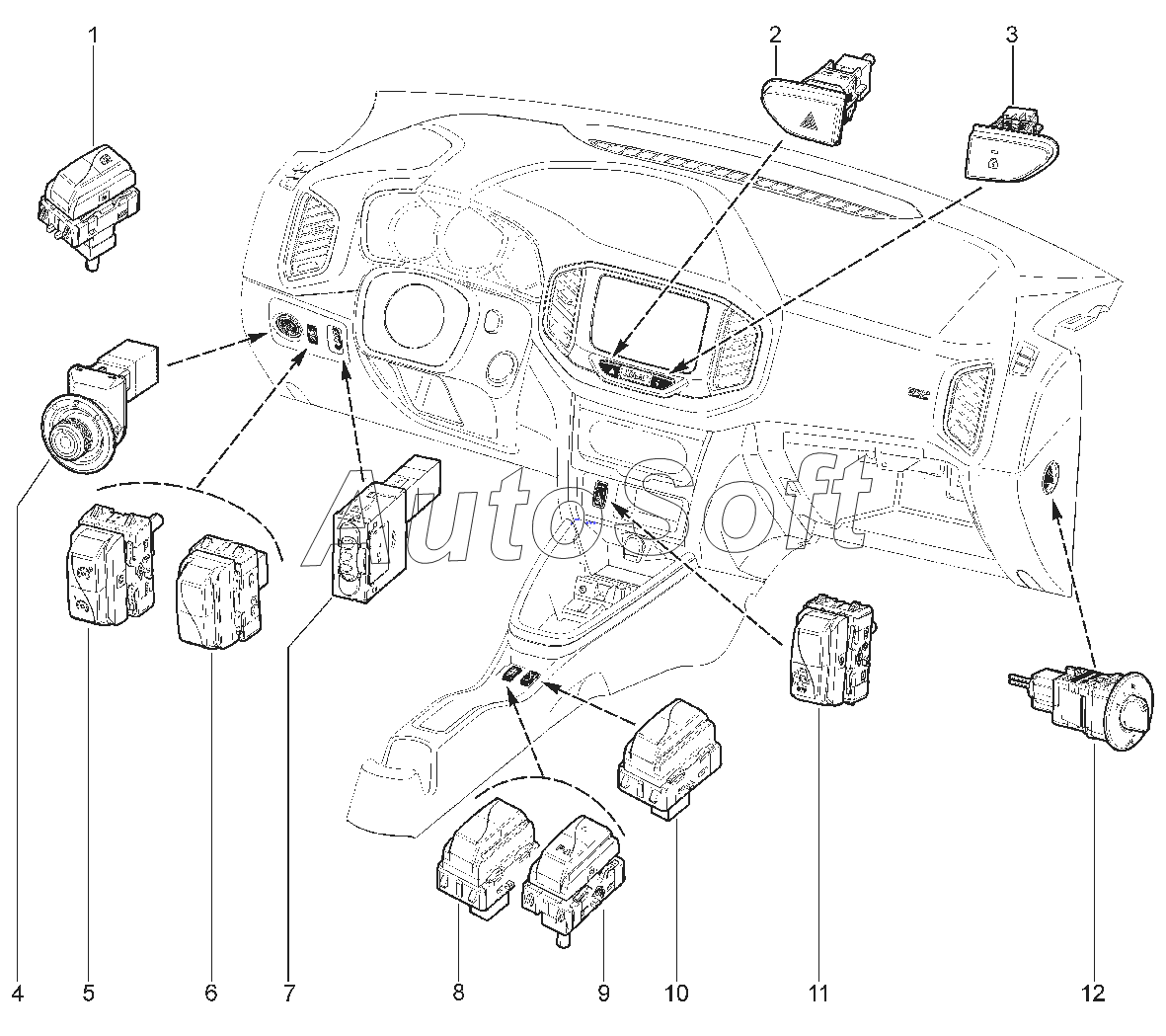 1
2
3
AutoSoft
4
5
6
7
8
9
10
11
12