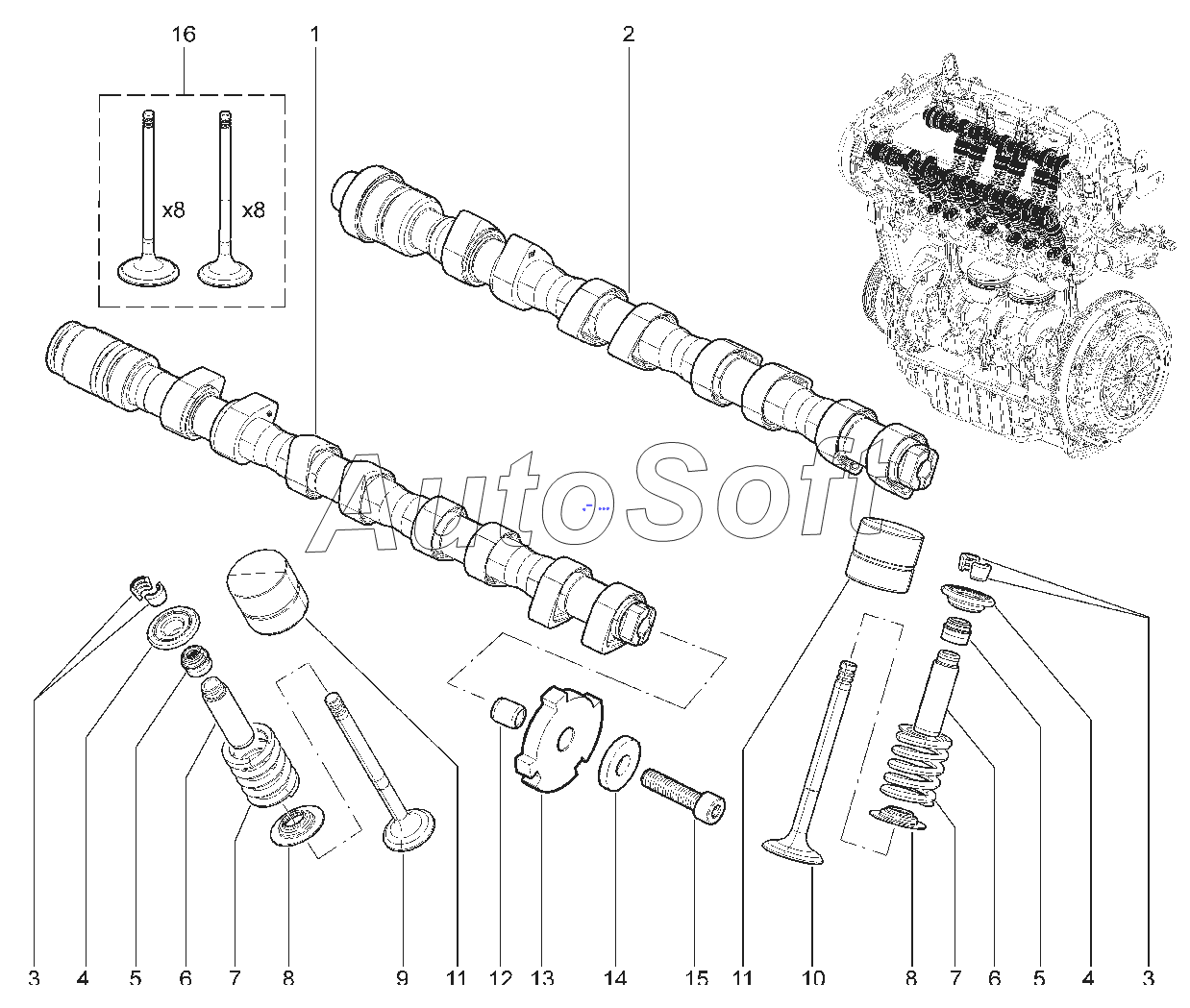 16
1
2
x8
x8
AutoSoft
3
4
5
6
7
8
9
11
12
13
14
15
11
10
8
7
6
5
4
3