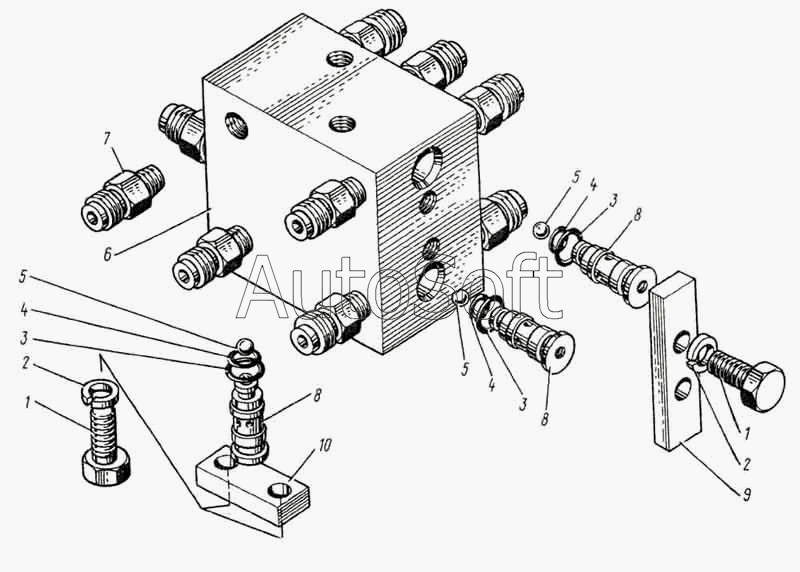 7
6
5
4
3
2
1
8
10
AutoSoft
5
4
3
8
5
4
3
8
1
2
9