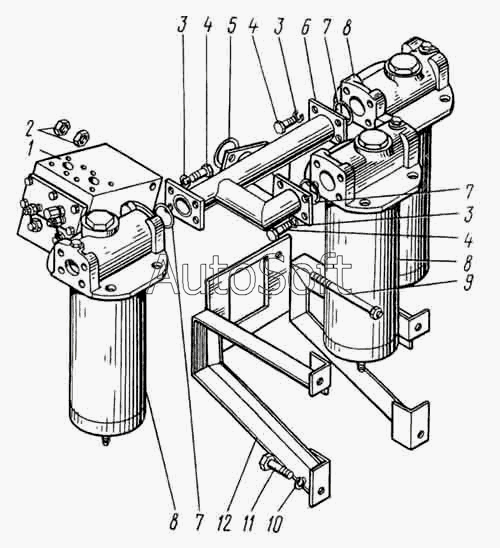 3 4 5 4 3 6 7 8
2
1
7
3
4
8
9
AutoSoft
8 7 12 11 10