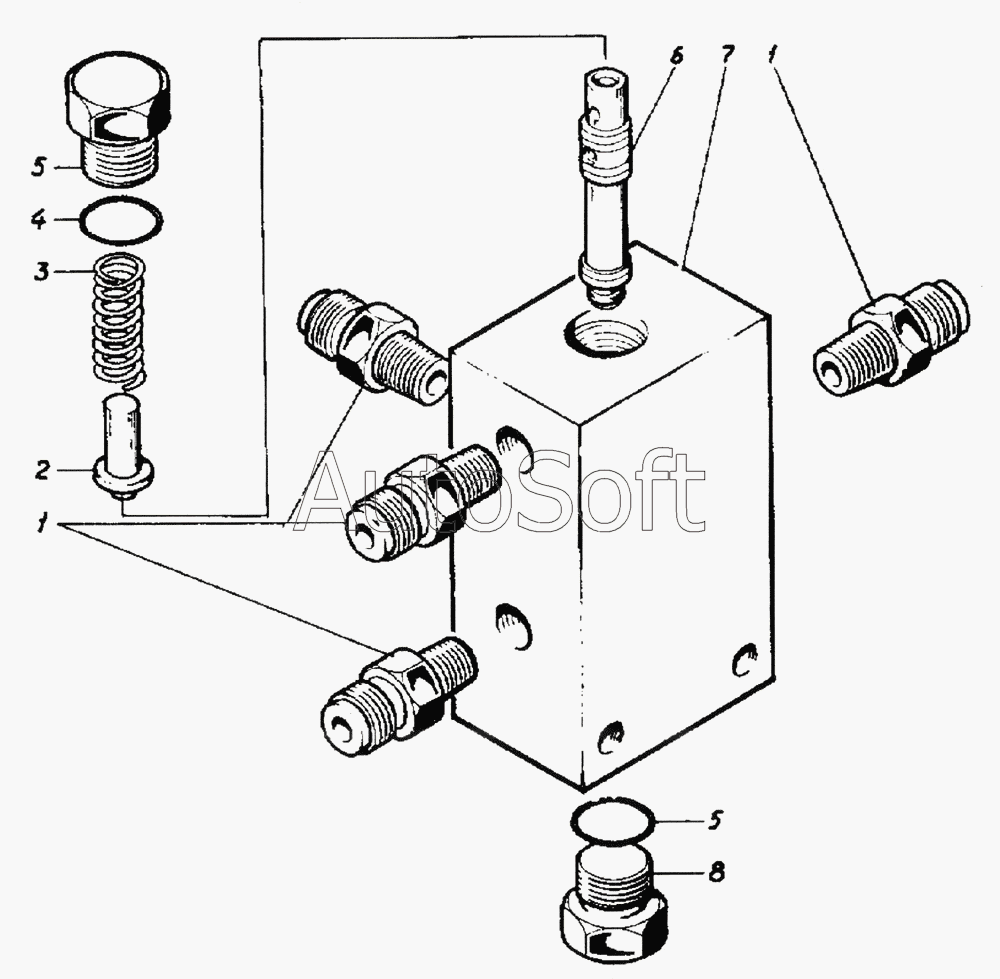 6
7
1
5
4
3
2
1
AutoSoft
5
8