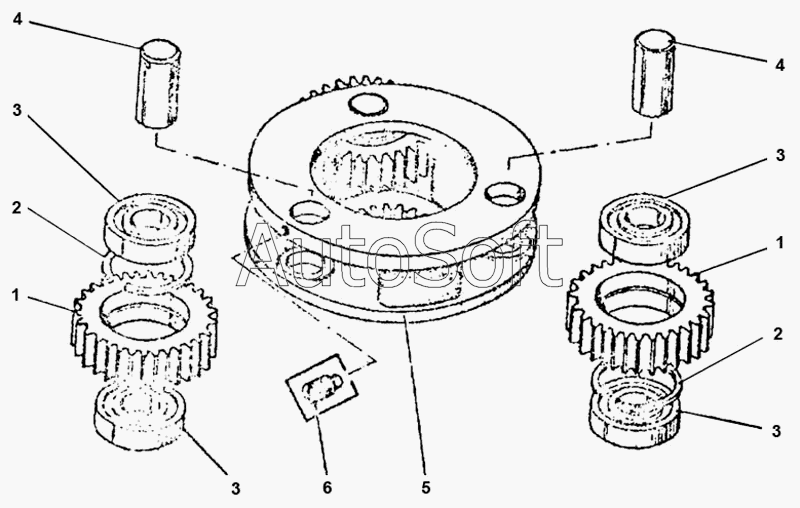 4
4
3
3
2
1
1
2
3
3
6
5
AutoSoft