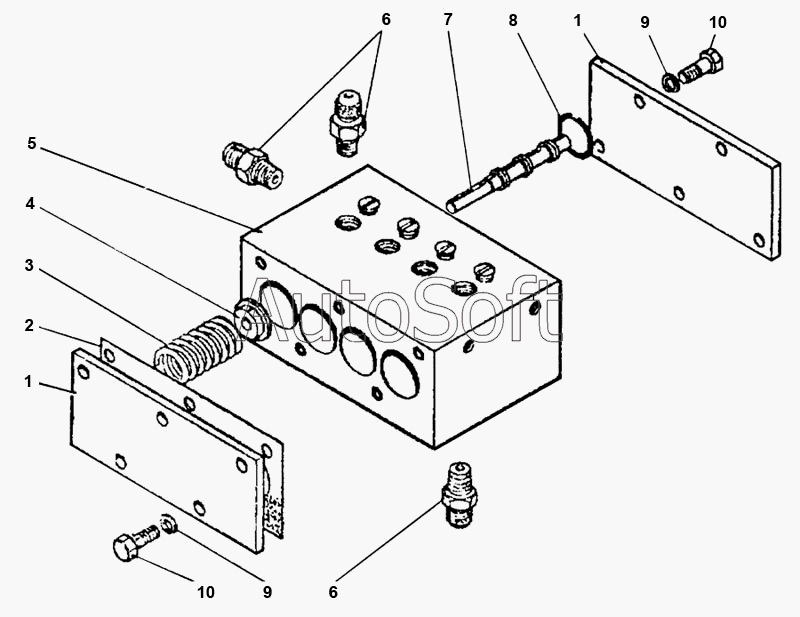 6
7
8
1
9
10
5
4
3
2
1
AutoSoft
10
9
6