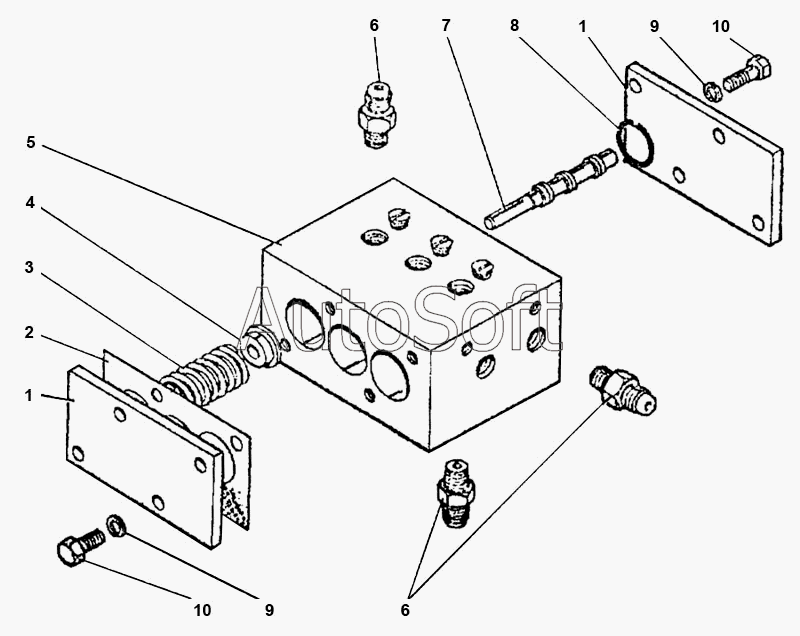 6
7
8
1
9
10
5
4
3
2
1
AutoSoft
10
9
6