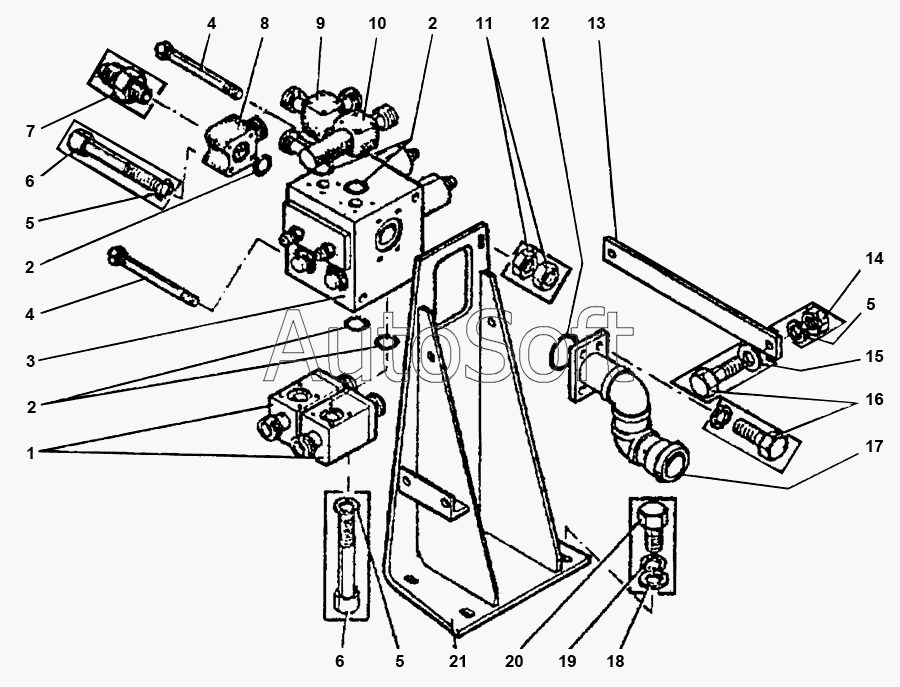 4
8
9
10
2
11
12
13
7
6
5
2
4
3
2
1
14
5
15
16
17
AutoSoft
6
5
21
20
19
18