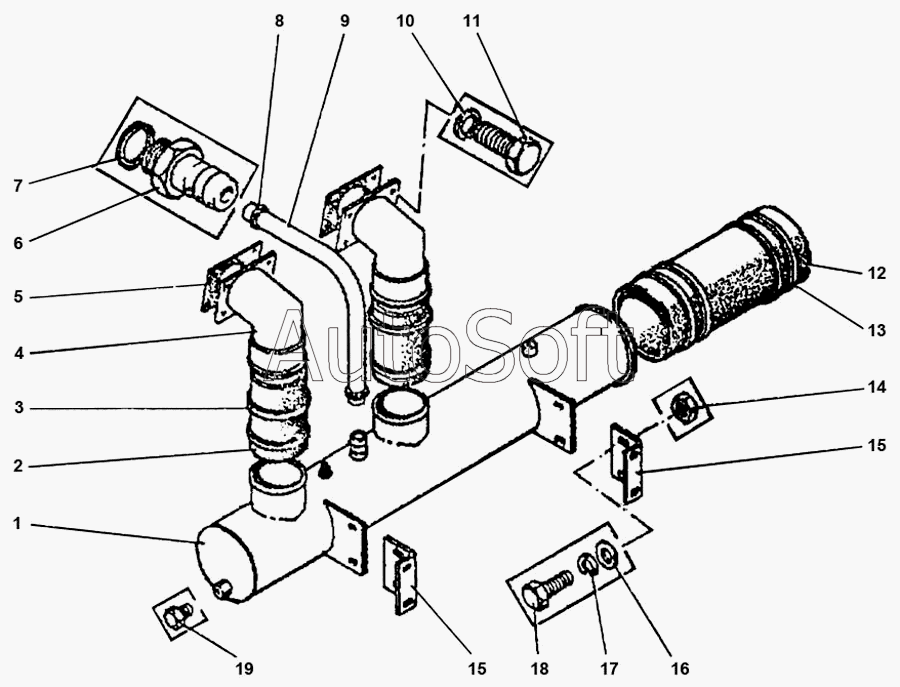 8
9
10
11
7
6
5
4
3
2
1
12
13
14
15
AutoSoft
19
15
18
17
16