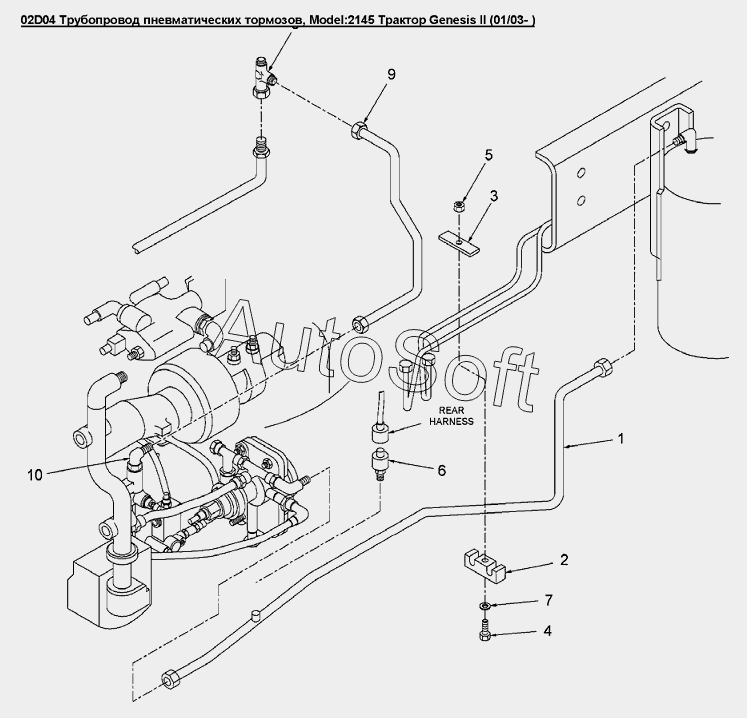 02D04 Трубопровод пневматических тормозов, Model:2145 Трактор Genesis II (01/03- )

9

5

3

AutoSoft

REAR HARNESS

1

10

6

2

7

4