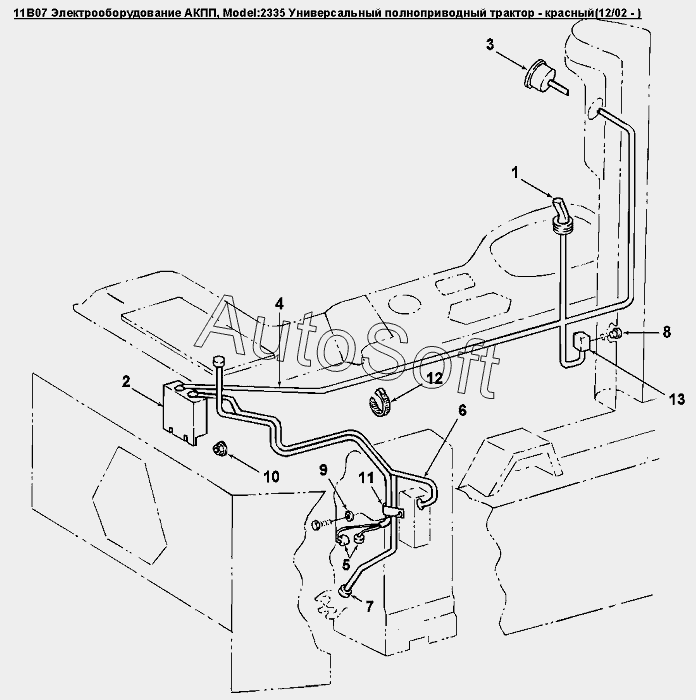 11B07 Электрооборудование АКПП, Model:2335 Универсальный полноприводный трактор - красный(12/02 - )

3

1

4

AutoSoft

8

2

12

13

6

10

9

11

5

7