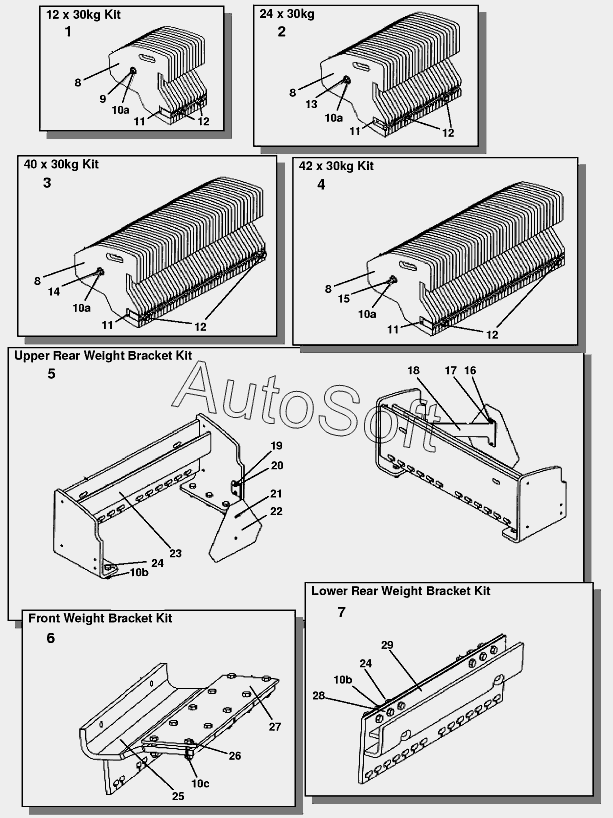 12 x 30kg Kit
1
8
9
10a
11
12

24 x 30kg
2
8
13
10a
11
12

40 x 30kg Kit
3
8
14
10a
11
12

42 x 30kg Kit
4
8
15
10a
11
12

Upper Rear Weight Bracket Kit
5
AutoSoft
18
17
16
19
20
21
22
23
24
10b

Front Weight Bracket Kit
6
27
26
10c
25

Lower Rear Weight Bracket Kit
7
29
24
10b
28