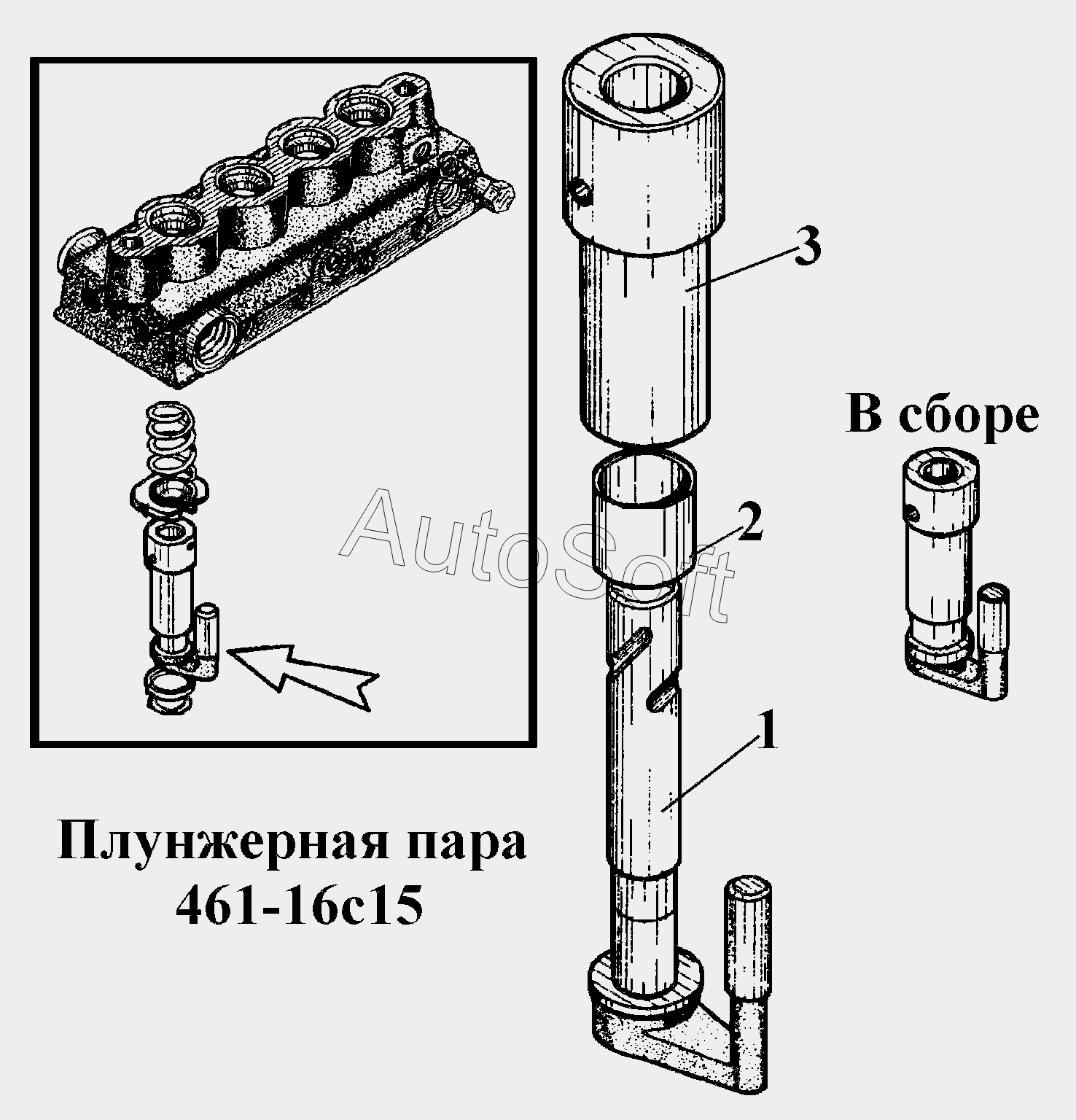 3

В сборе

AutoSoft

2

1

Плунжерная пара
461-16с15