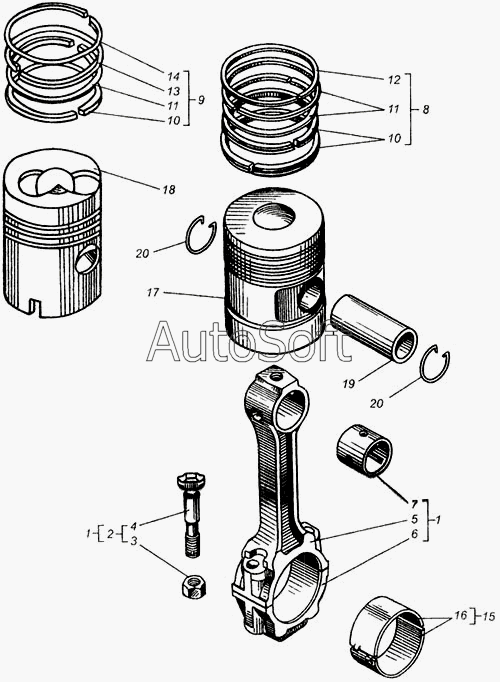 14
13
11
10
9

12
11
10
8

18

20

17

AutoSoft

19

20

7
5
6
1

1
2
4
3

16
15