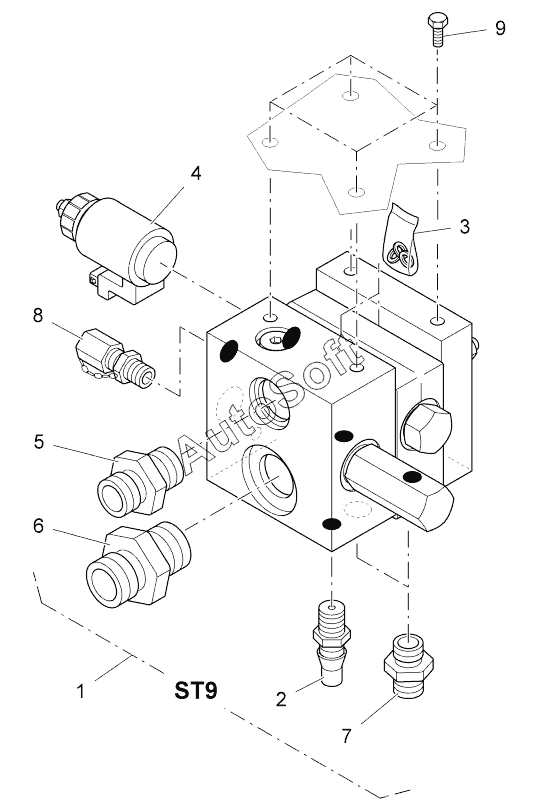 9
4
3
8
AutoSoft
5
6
1
ST9
2
7