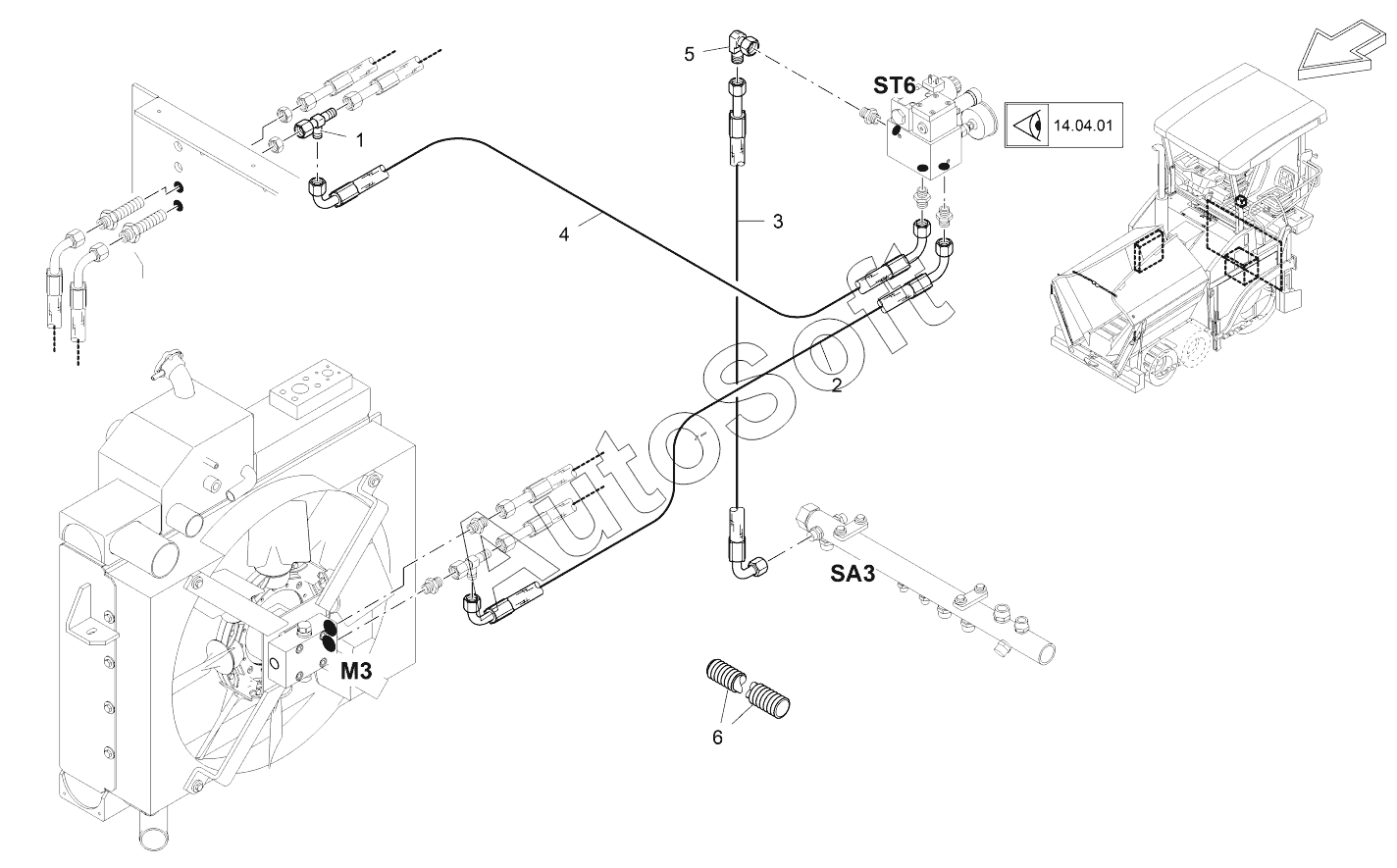 5
ST6
14.04.01
1
4
3
2
AutoSoft
SA3
M3
6