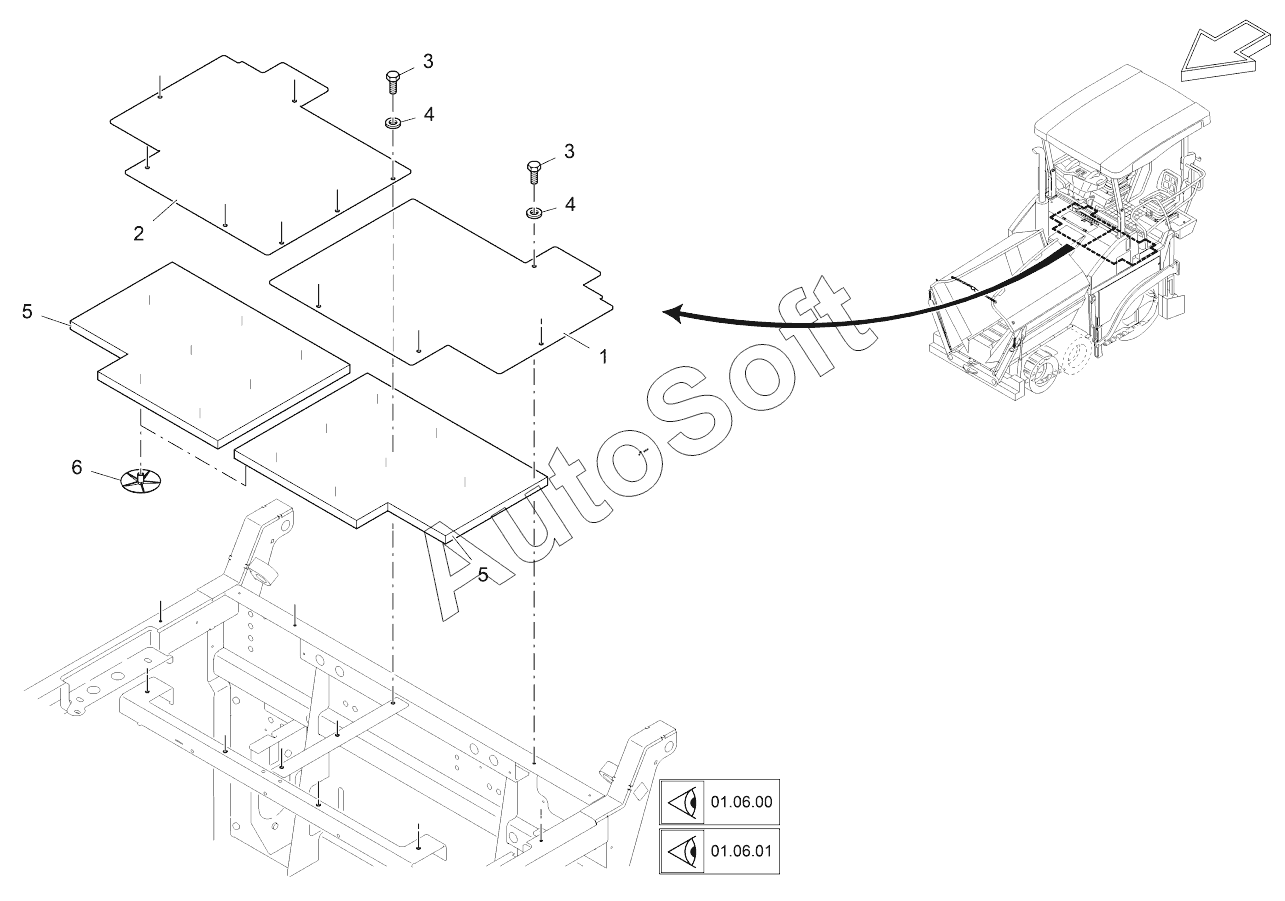 3
4
3
4
2
5
1
6
5
AutoSoft
01.06.00
01.06.01