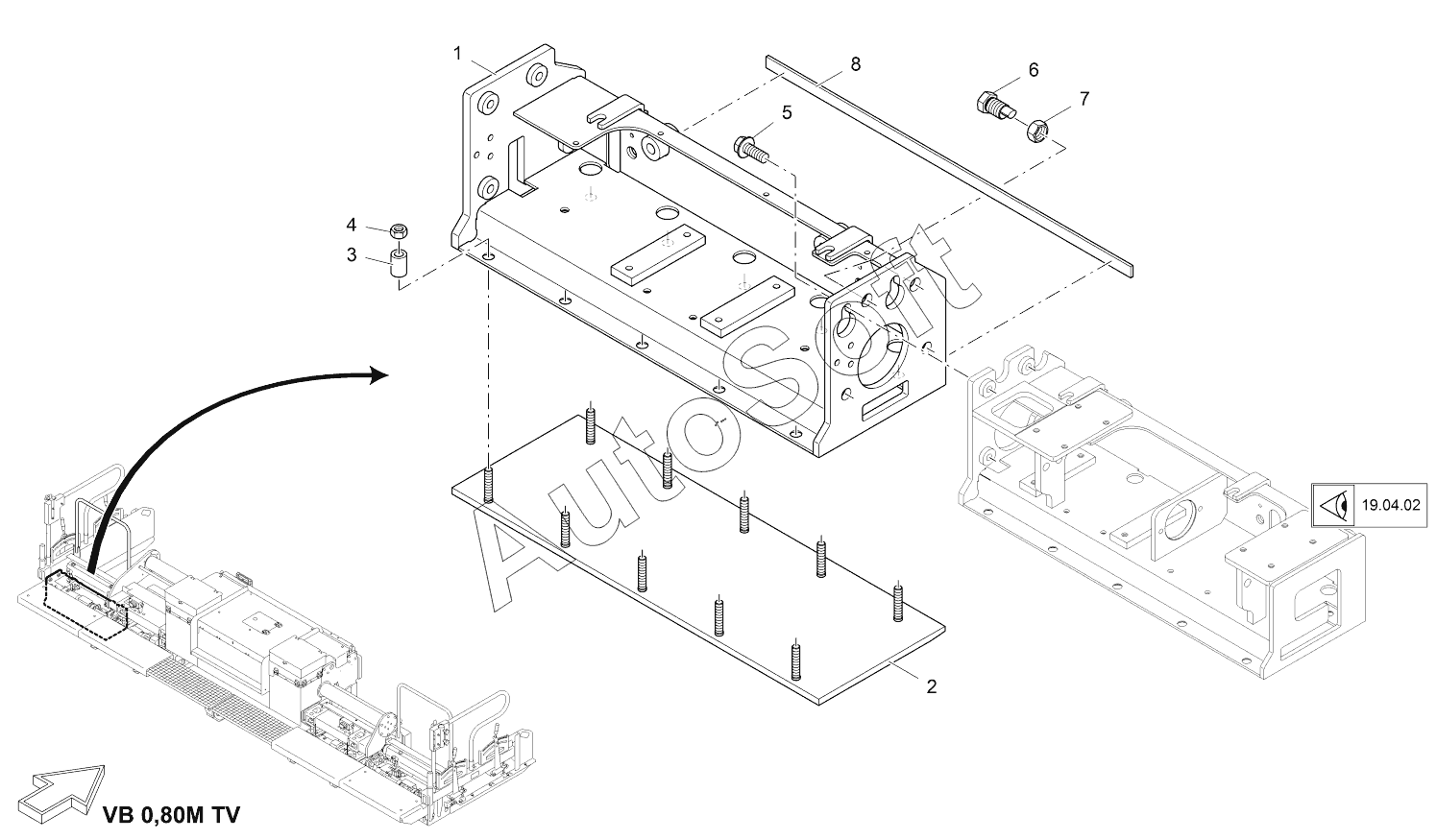 1
8
6
7
5
4
3
AutoSoft
19.04.02
2
VB 0,80M TV