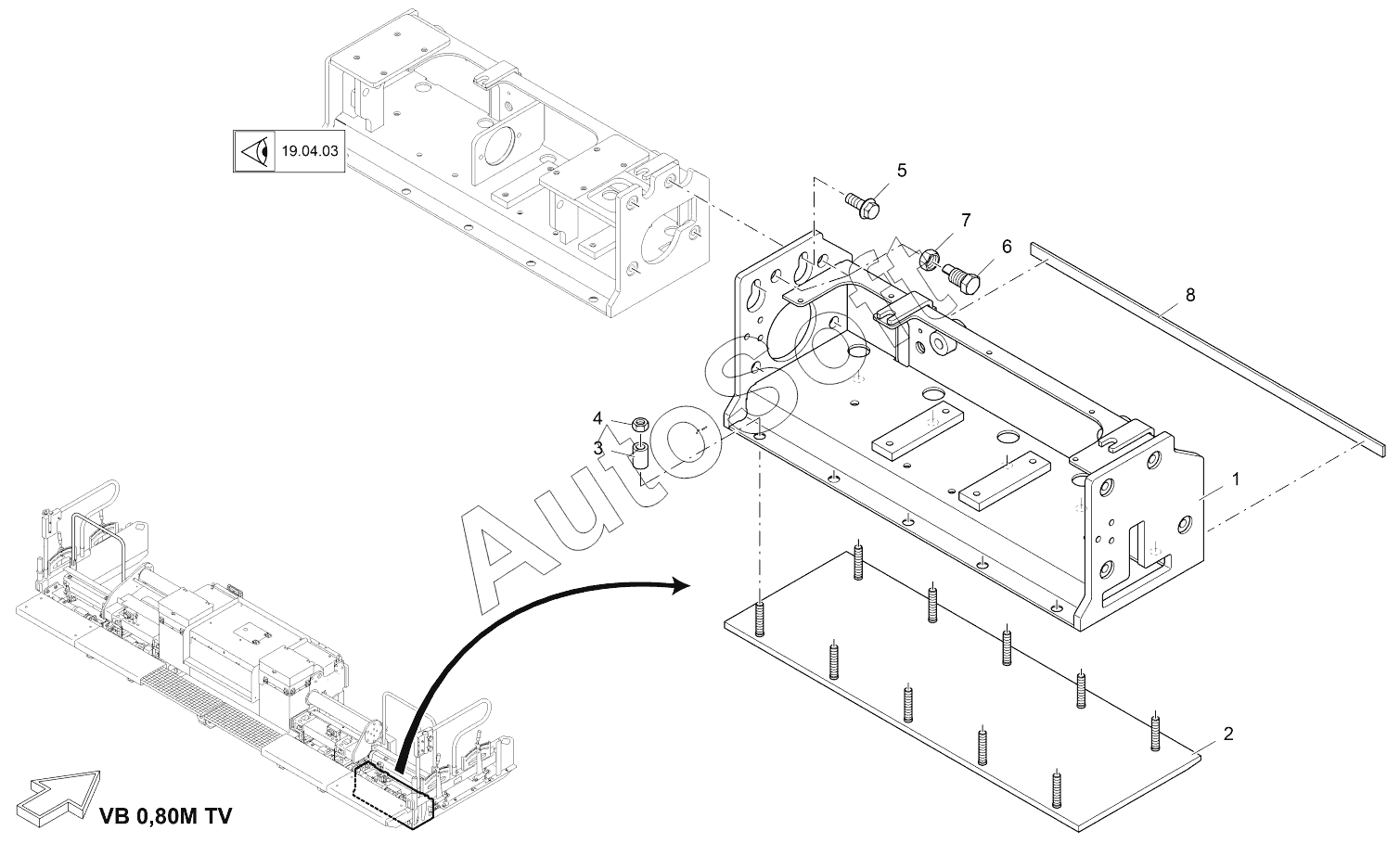 19.04.03

5

7

6

8

4

3

1

2

AutoSoft

VB 0,80M TV