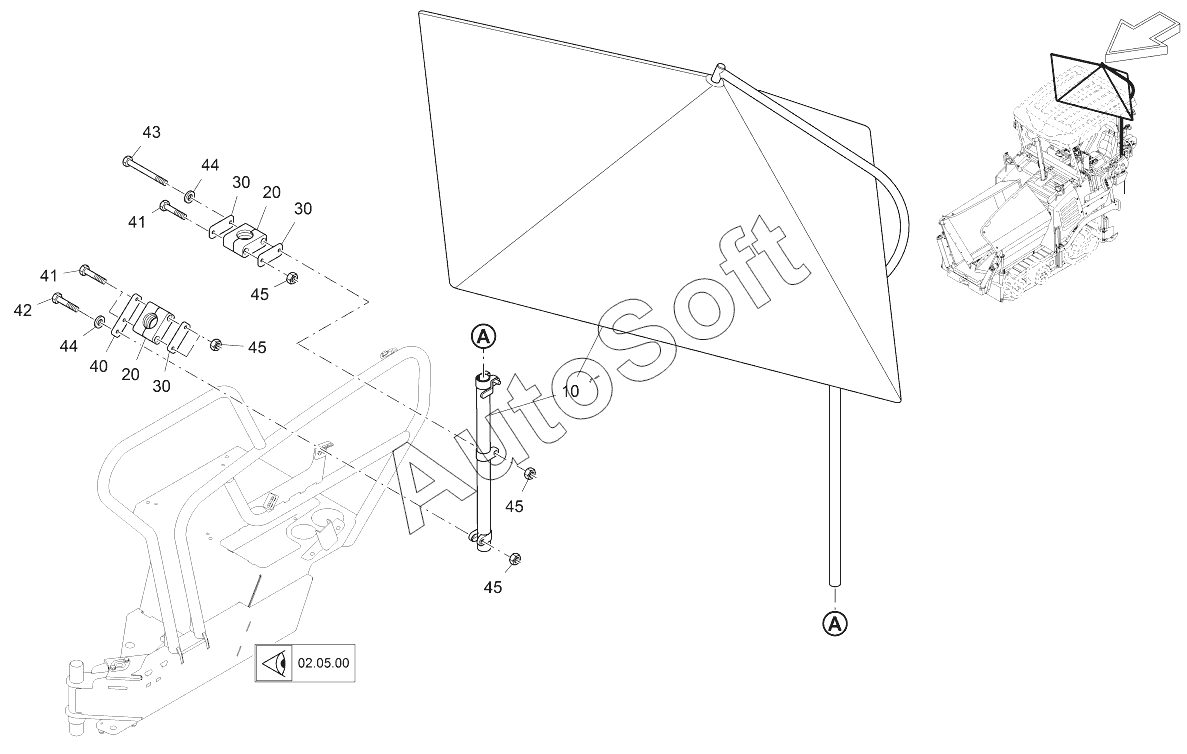 43
44
30
20
30
41
45
41
42
44
40
20
30
45
A
10
45
45
A
02.05.00
AutoSoft