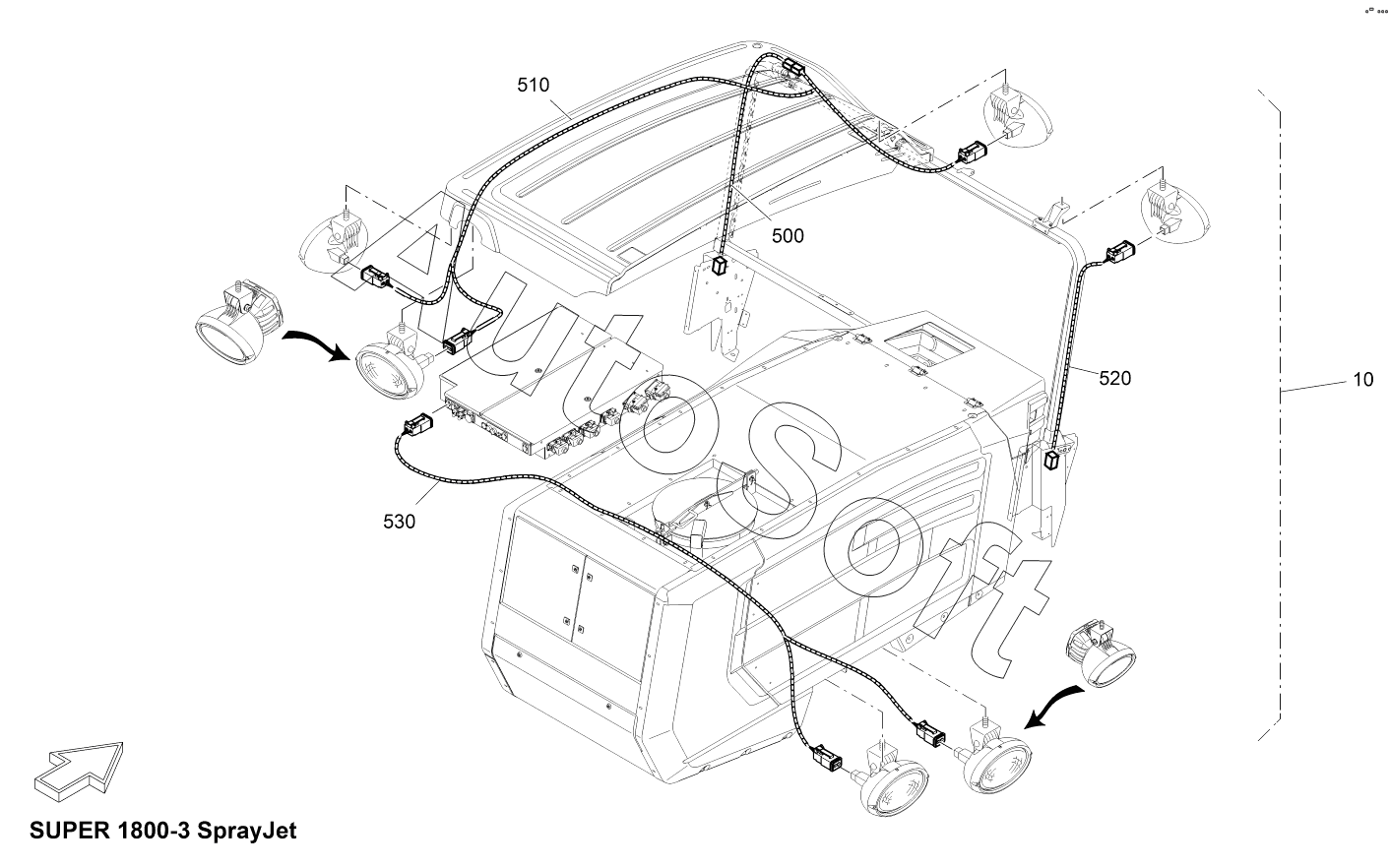 510

500

520

10

530

AutoSoft

SUPER 1800-3 SprayJet