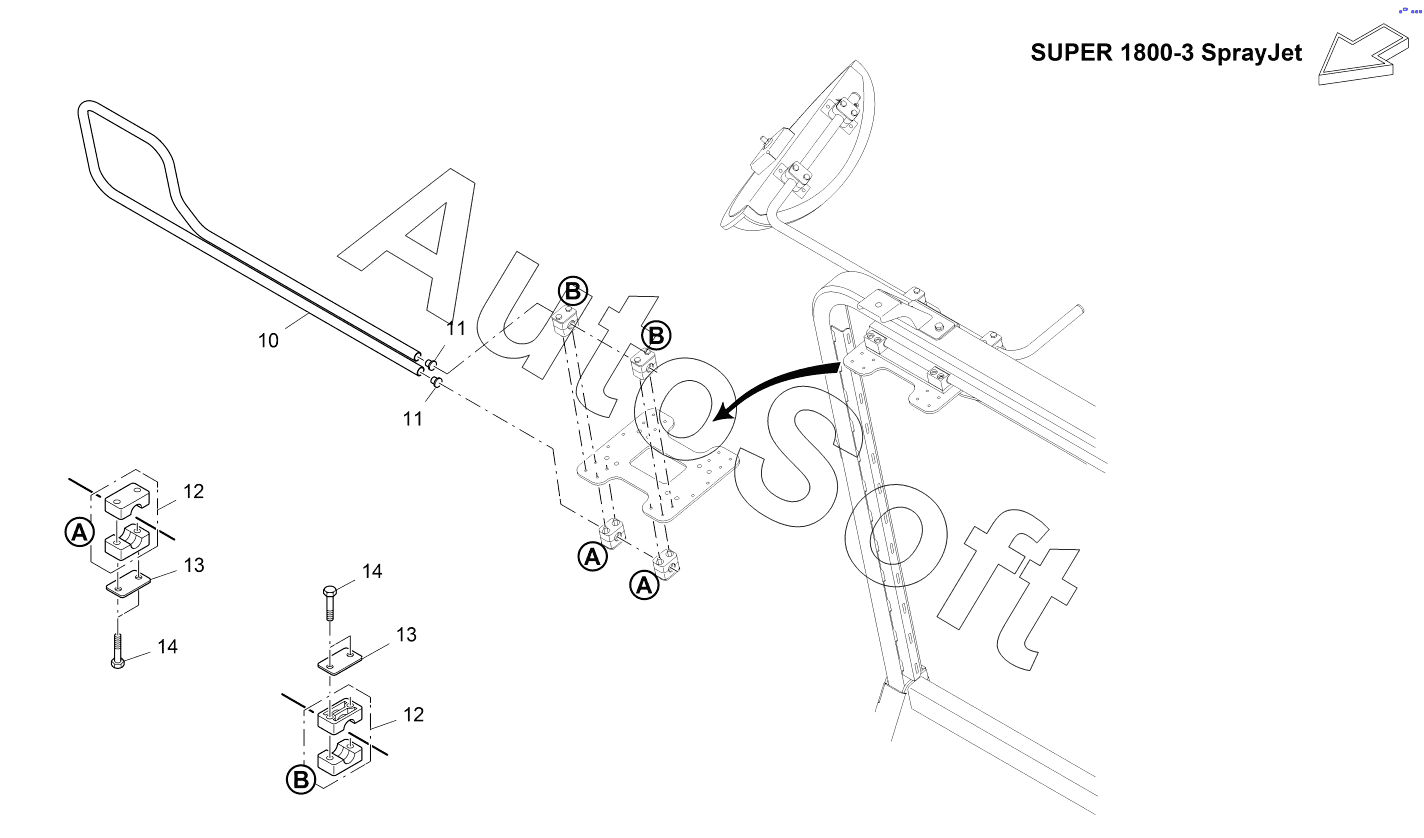 SUPER 1800-3 SprayJet

AutoSoft

10
11
11
B
B
A
A
12
A
13
14
14
13
12
B