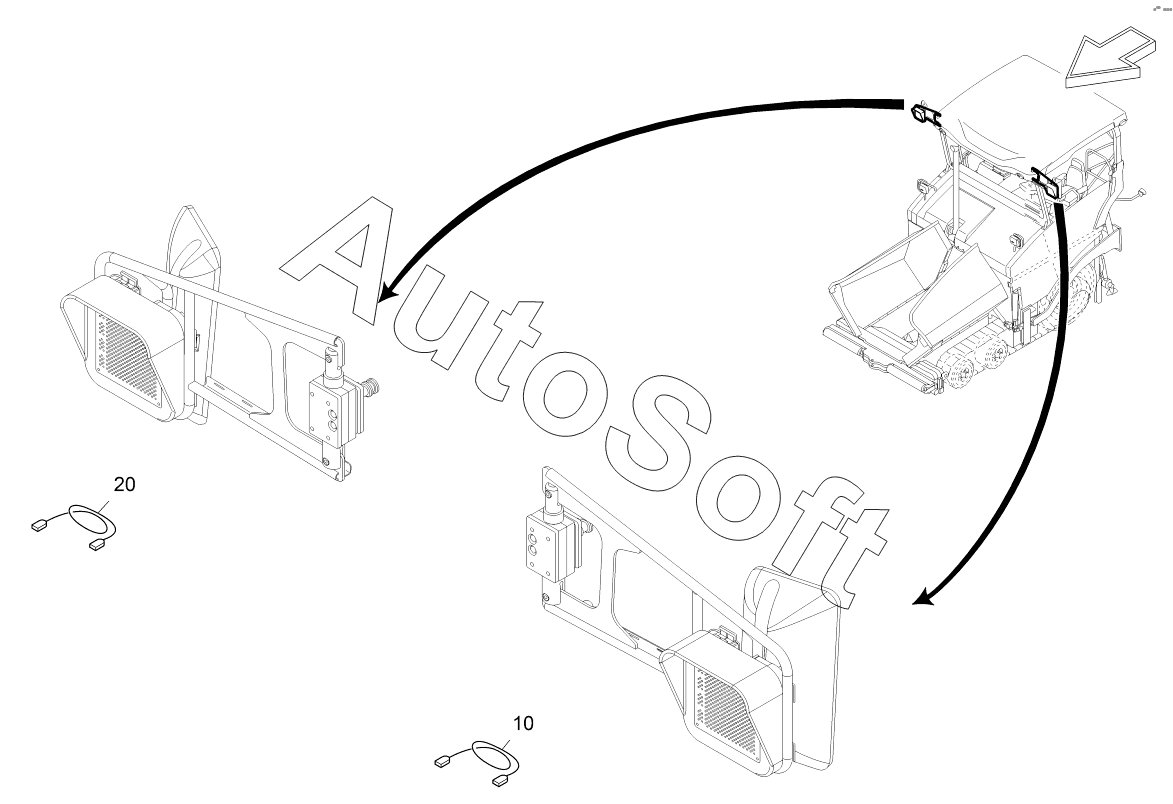 AutoSoft

20

10