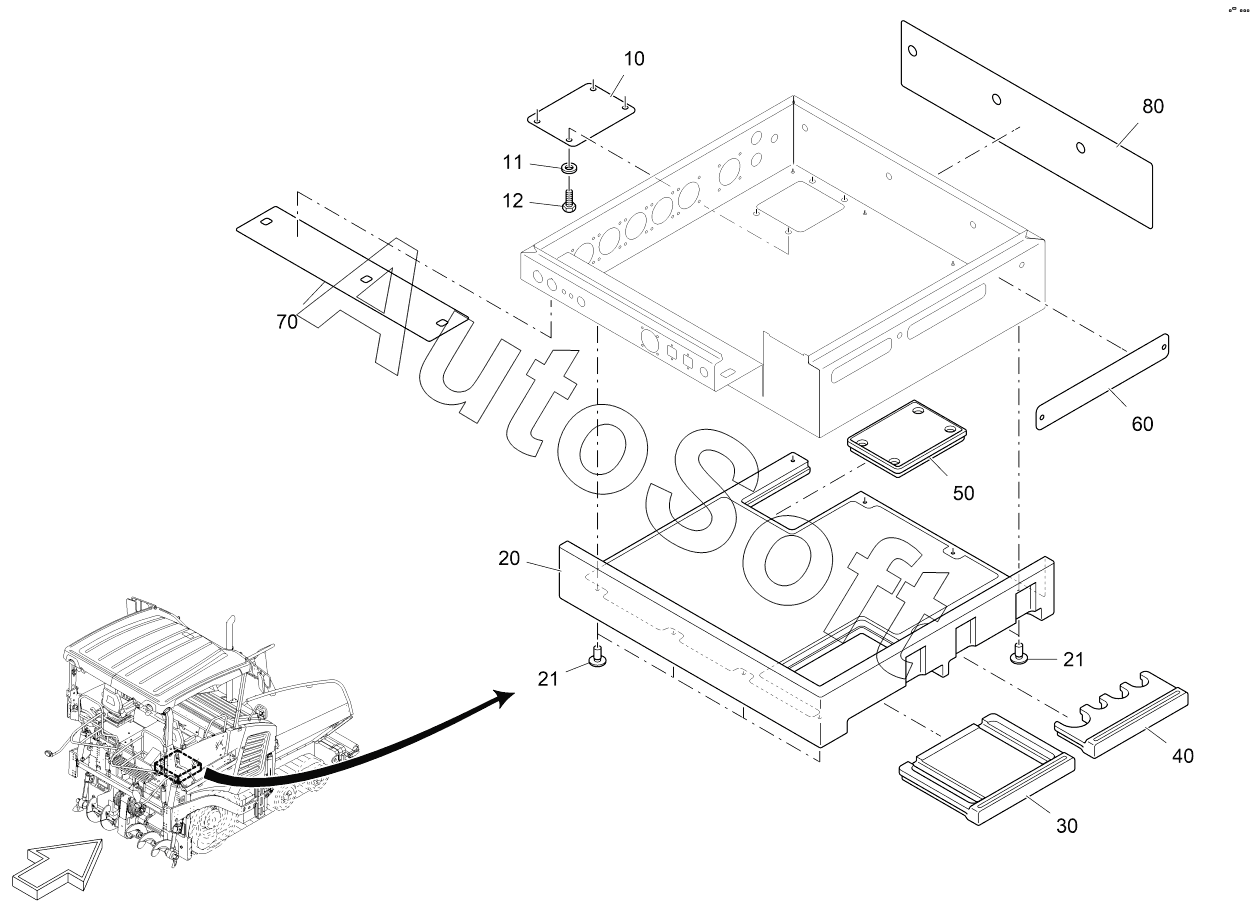 10
80
11
12
70
AutoSoft
60
50
20
21
21
40
30