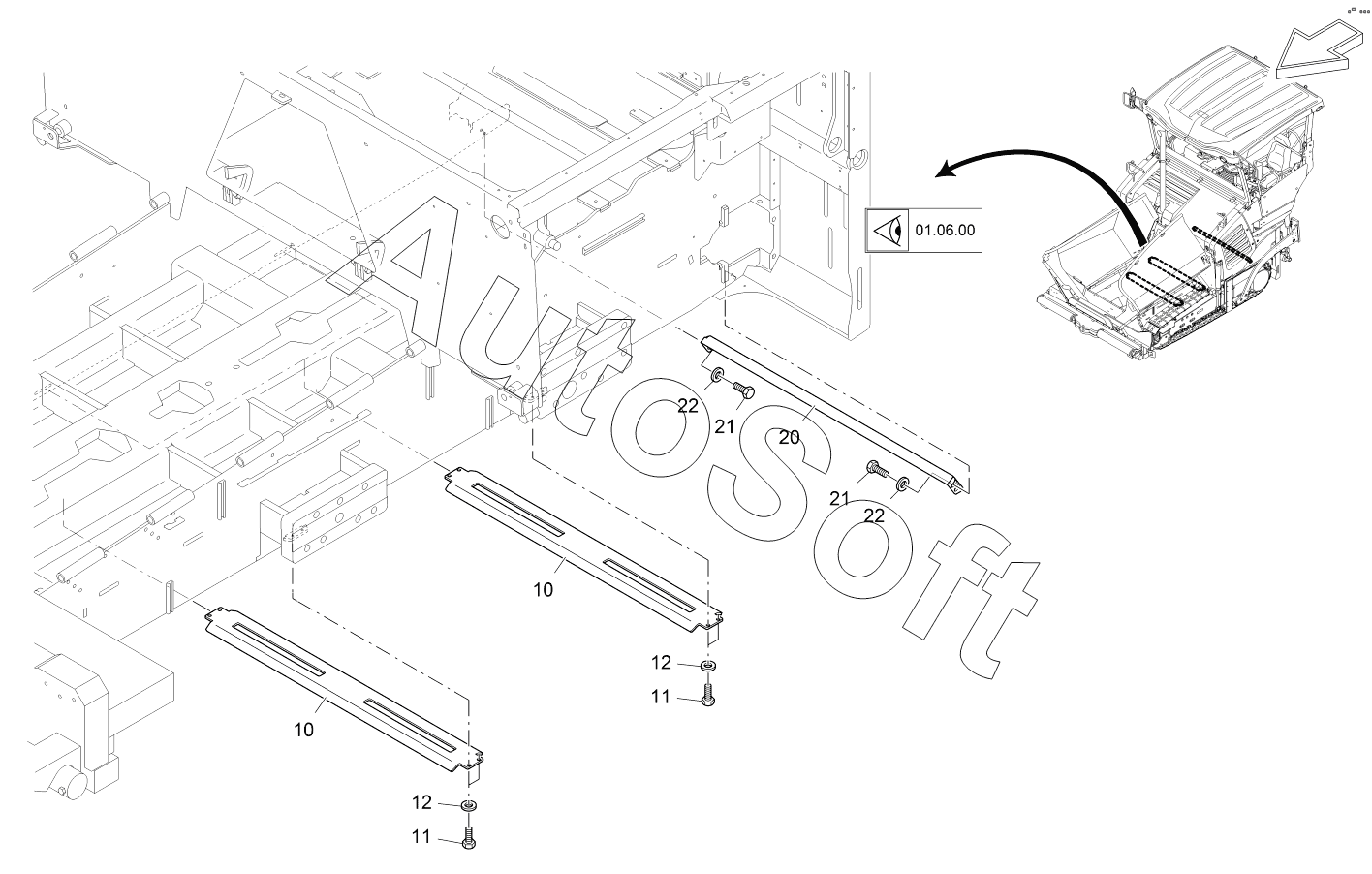 01.06.00

AutoSoft

22
21
20
21
22
10
12
11
10
12
11