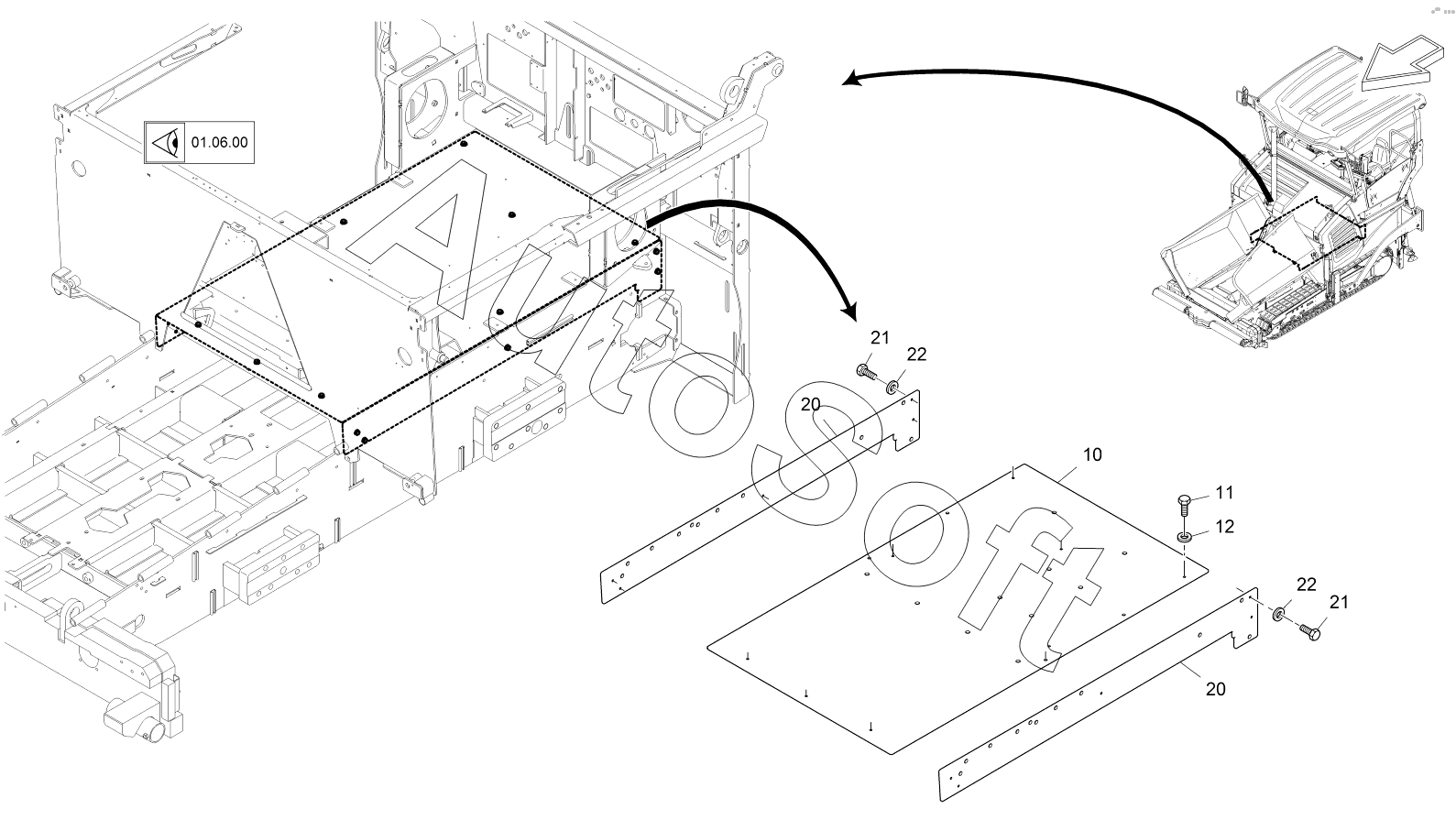 01.06.00

AutoSoft

21
22
20
10
11
12
22
21
20