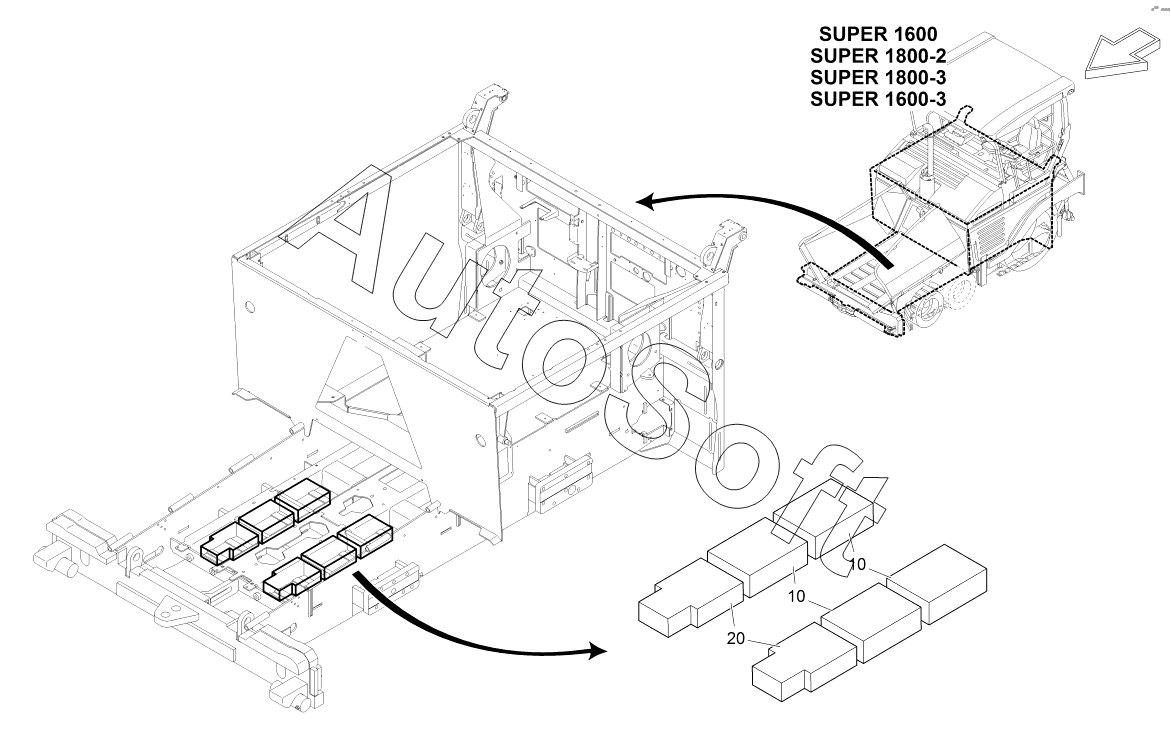 SUPER 1600
SUPER 1800-2
SUPER 1800-3
SUPER 1600-3

AutoSoft

10
10
20