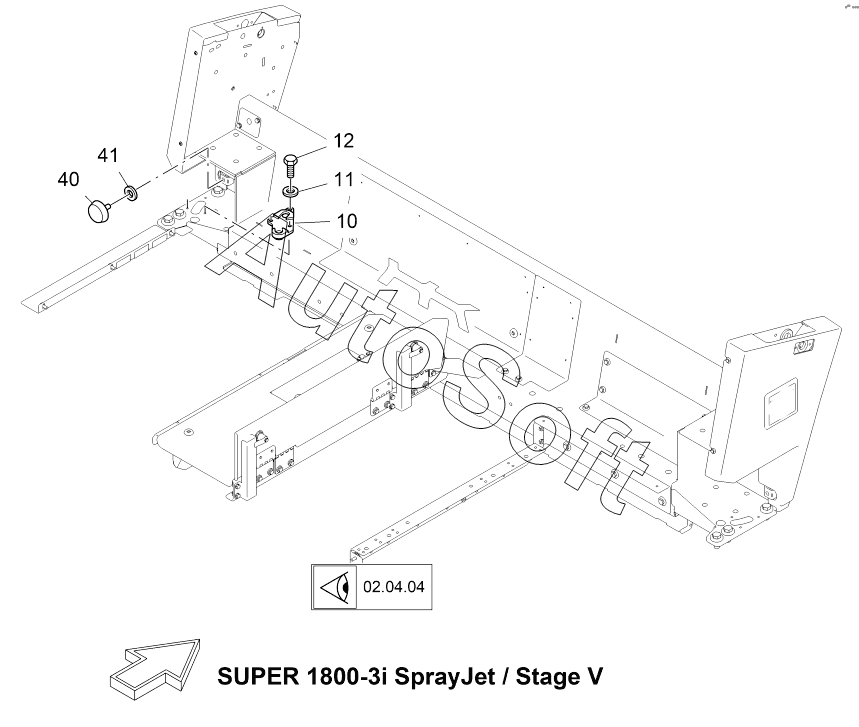 12
41
11
40
10
AutoSoft
02.04.04
SUPER 1800-3i SprayJet / Stage V