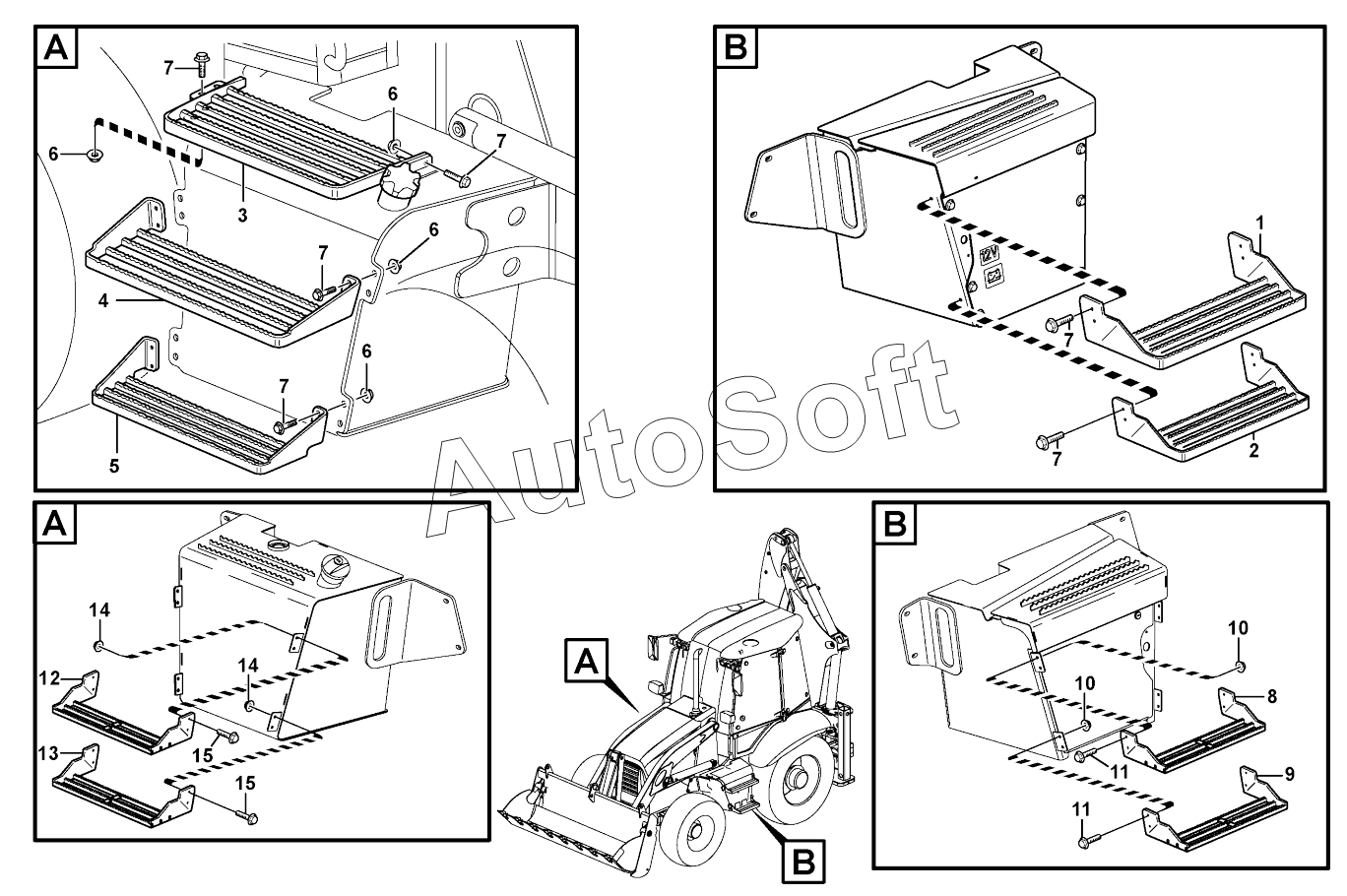 A
7
6
6
7
3
6
7
4
6
7
5

B
12V
1
7
7
2

AutoSoft

A
14
14
12
15
13
15

A

B

B
10
10
8
11
9
11