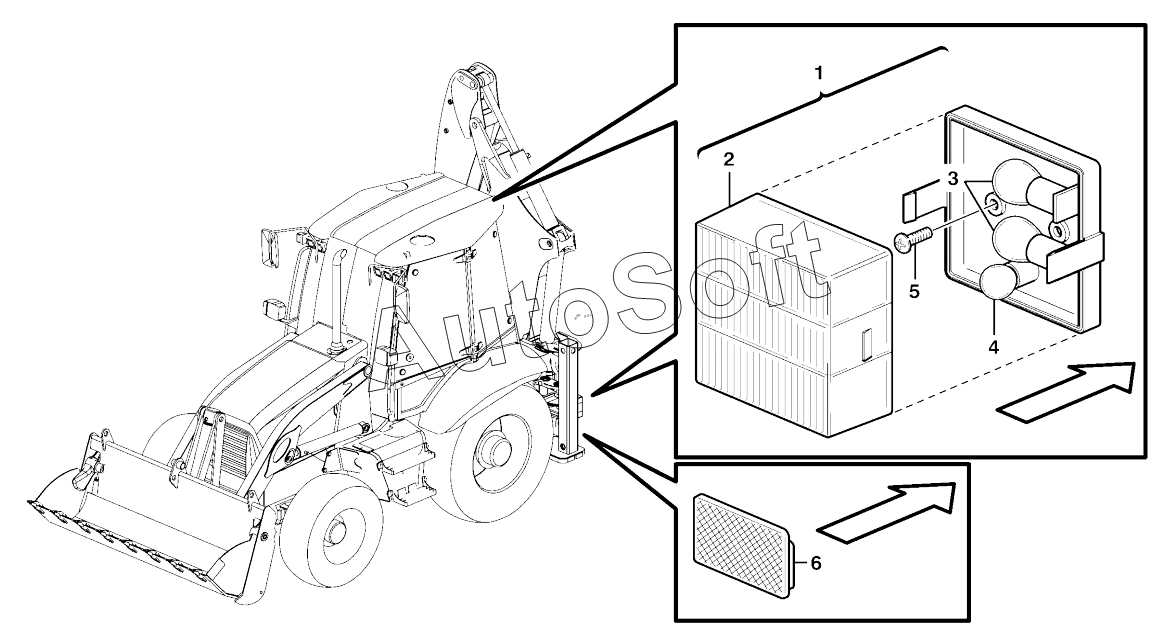 1
2
3
5
4
6
AutoSoft