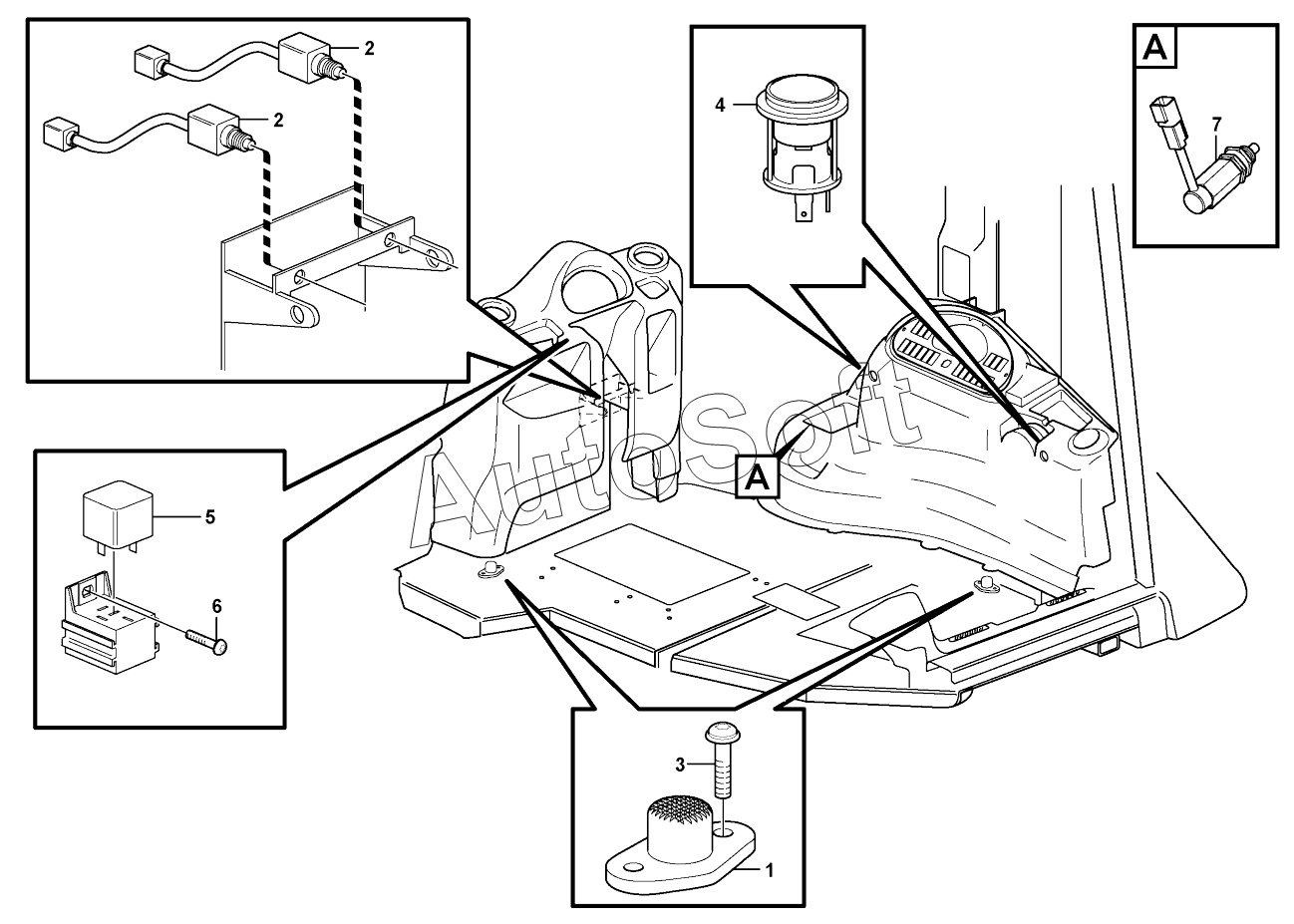 2
2
4
A
7
AutoSoft
A
5
6
3
1