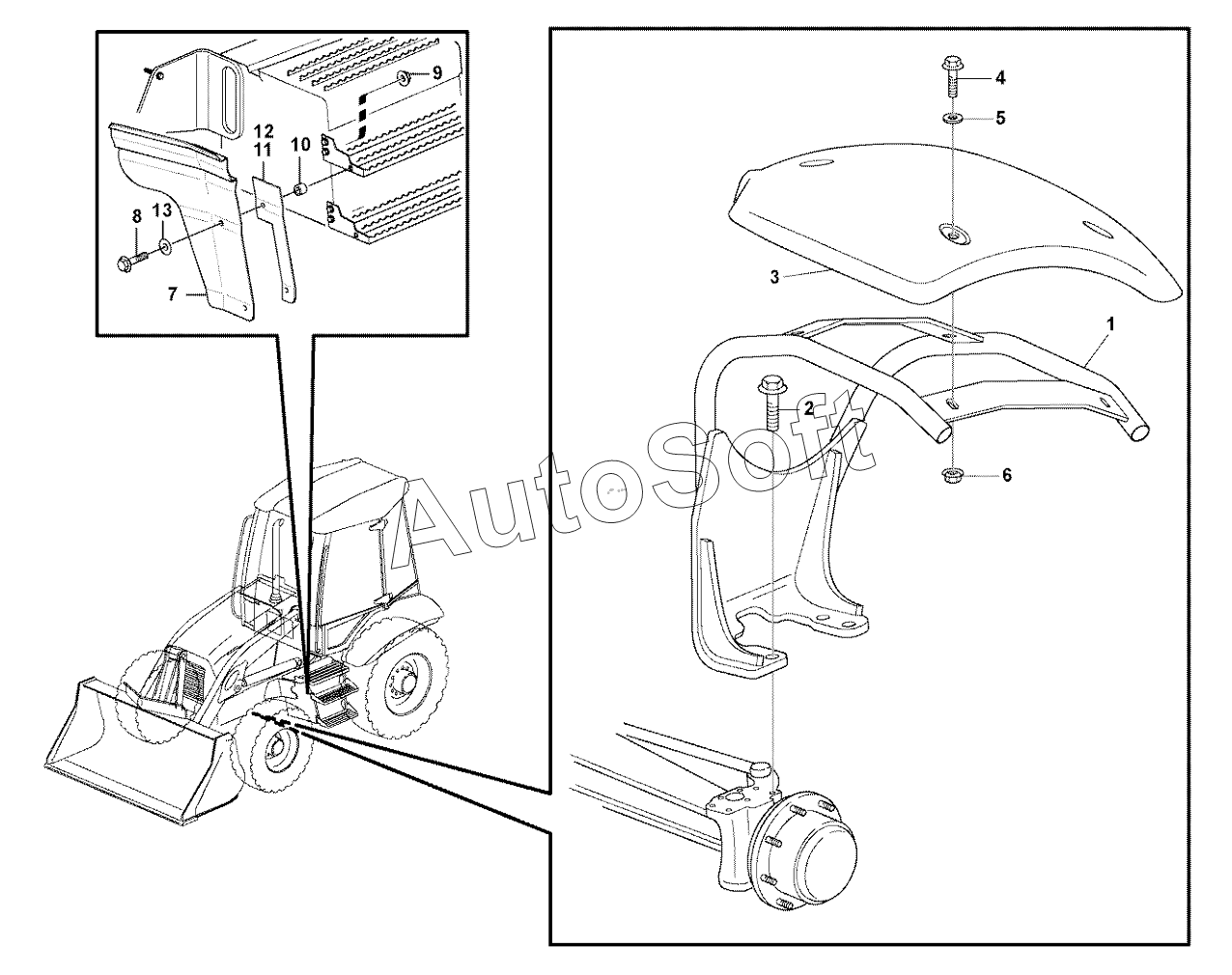 9
12
11
10
8
13
7
4
5
3
1
2
6
AutoSoft