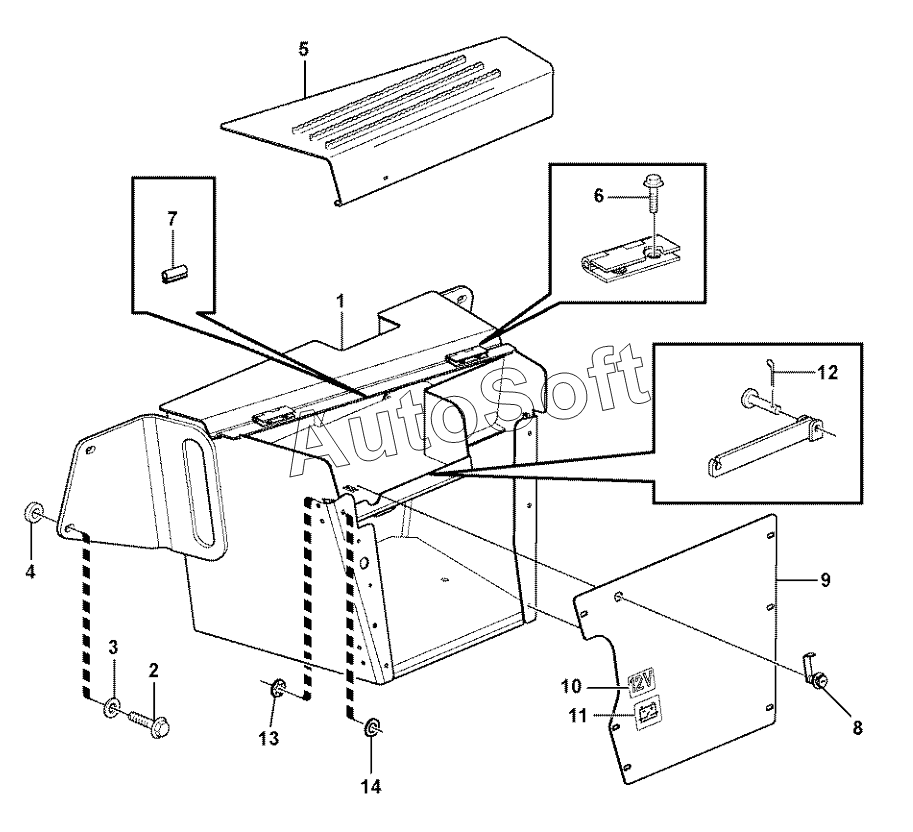 5
7
6
1
AutoSoft
12
4
9
3
2
10
12V
11
13
8
14