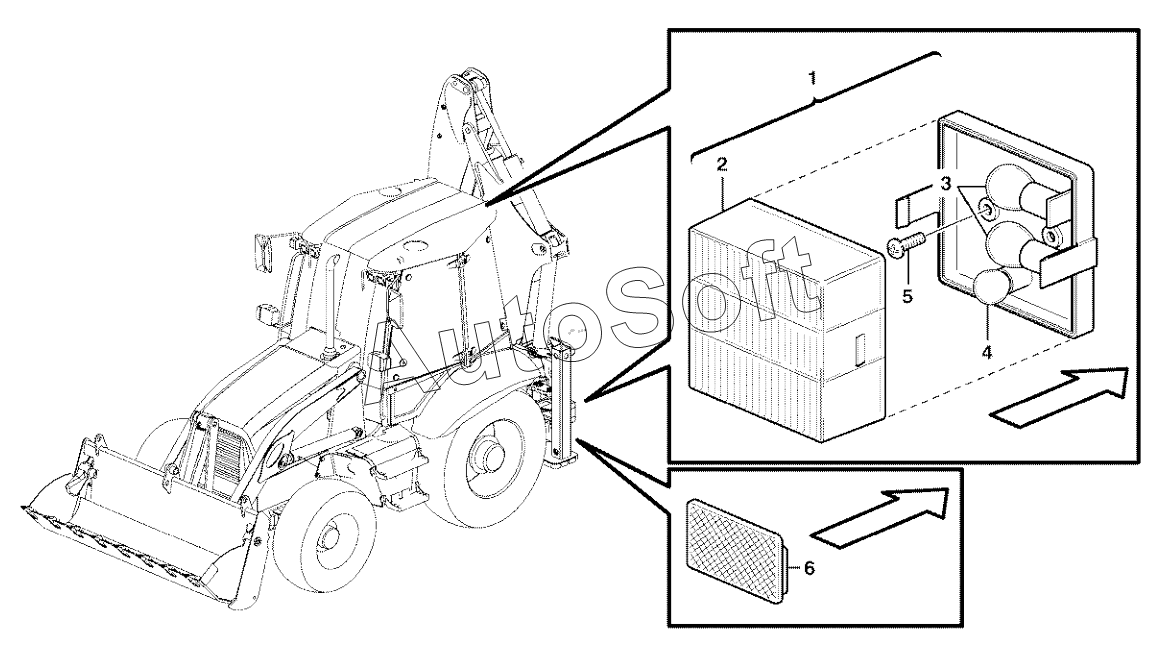 1
2
3
5
4
6
AutoSoft