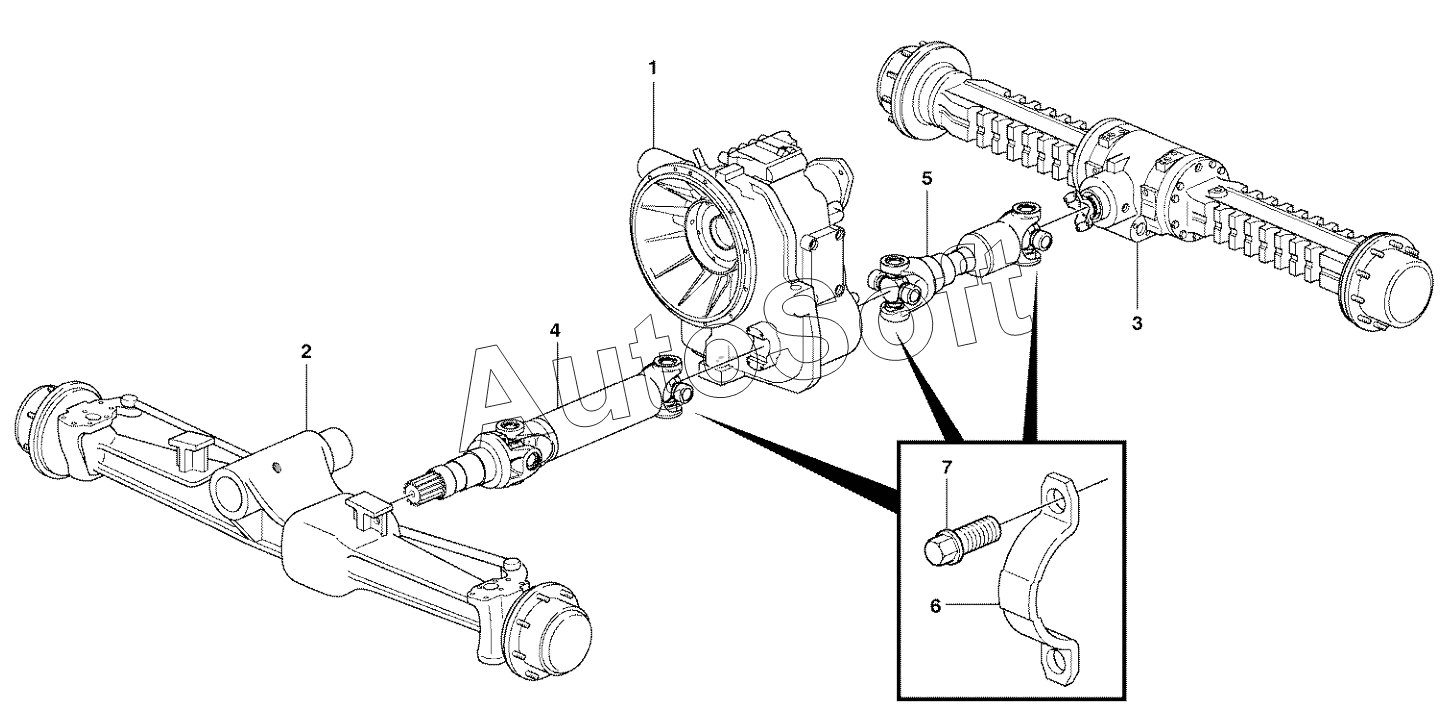 1
5
3
2
4
AutoSoft
7
6