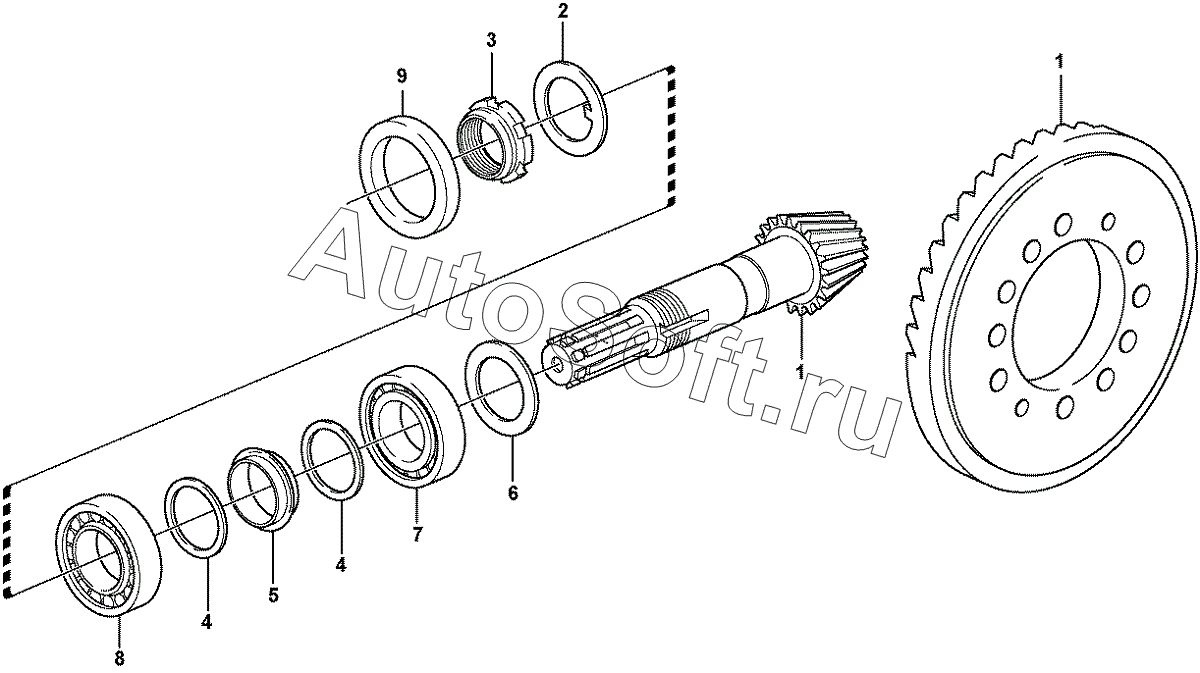 2
3
9
1
AutoSoft.ru
1
6
7
4
5
4
8