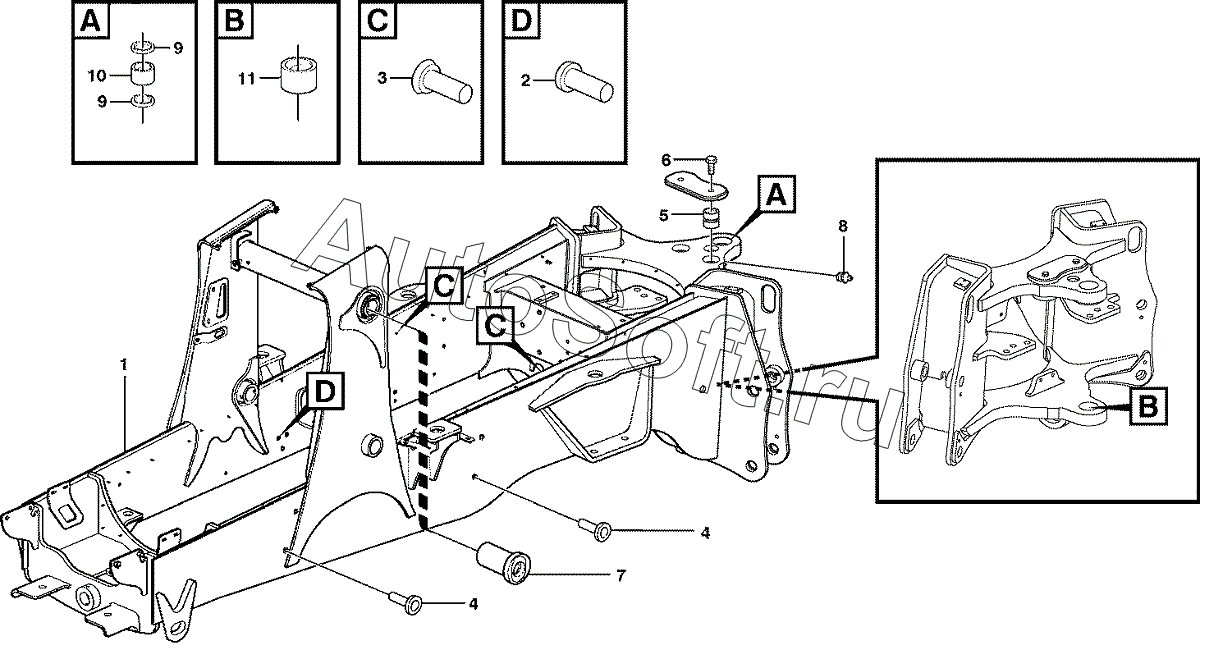 A
9
10
9
B
11
C
3
D
2
6
5
A
8
C
C
D
1
B
4
7
4
AutoSoft.ru