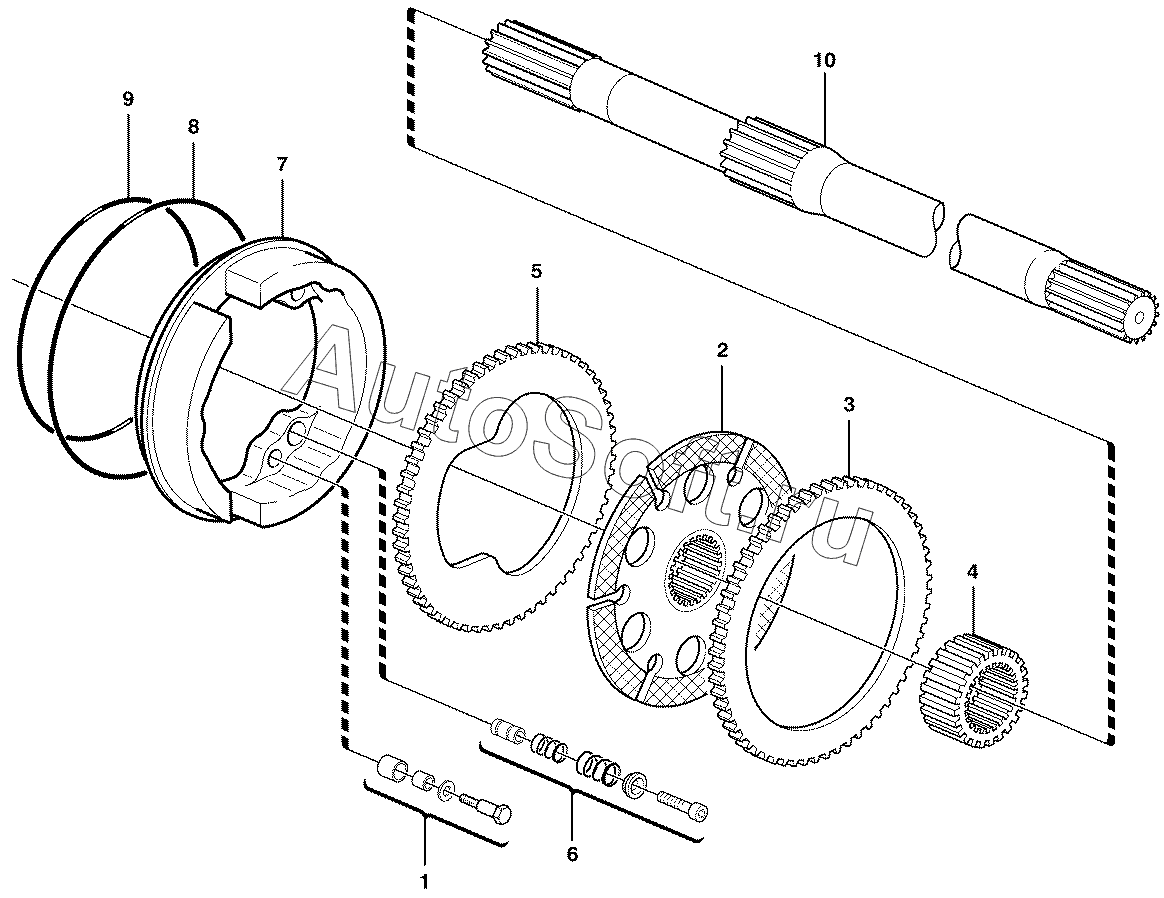 10
9
8
7
5
2
3
4
AutoSoft.ru
1
6