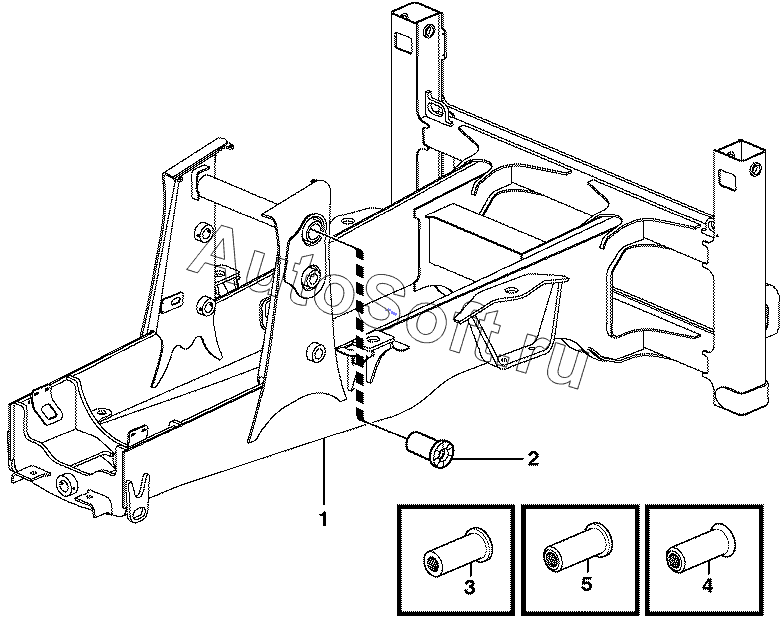 AutoSoft.ru

2

1

3

5

4