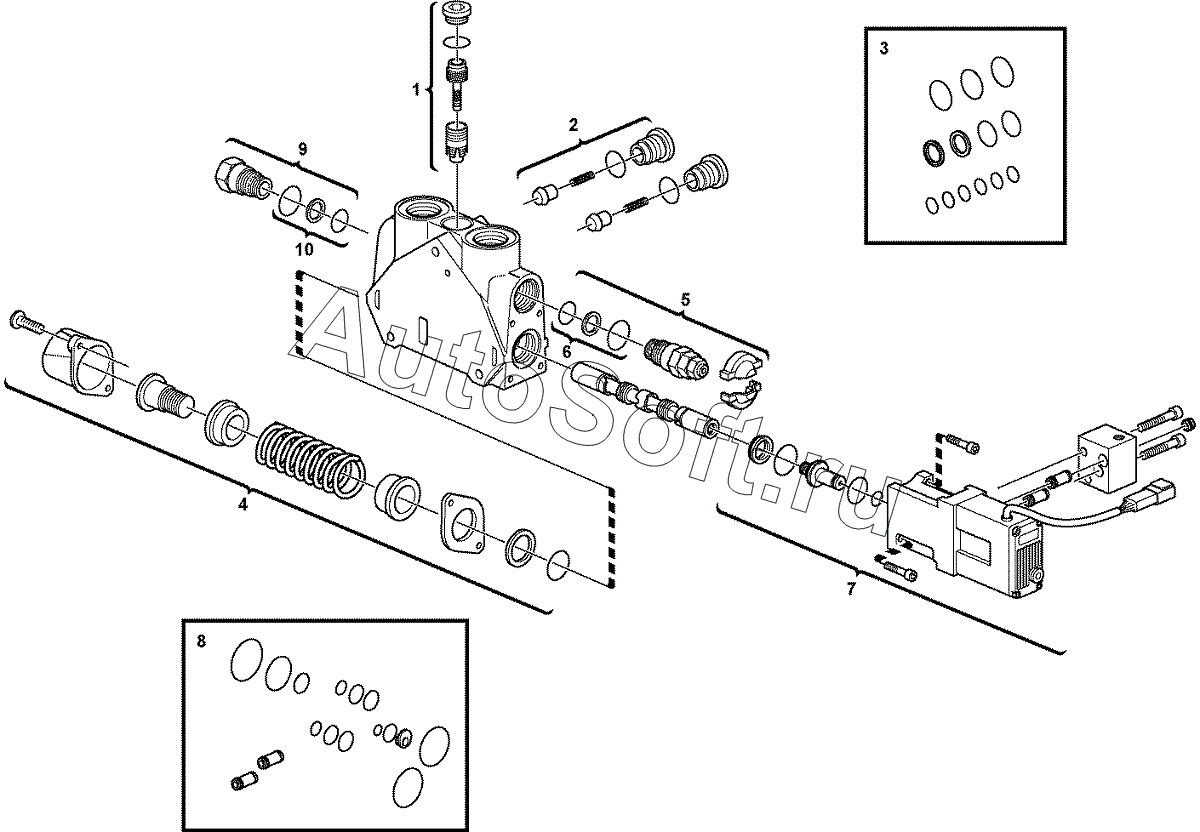 1
2
3
9
10
5
6
4
7
8
AutoSoft.ru