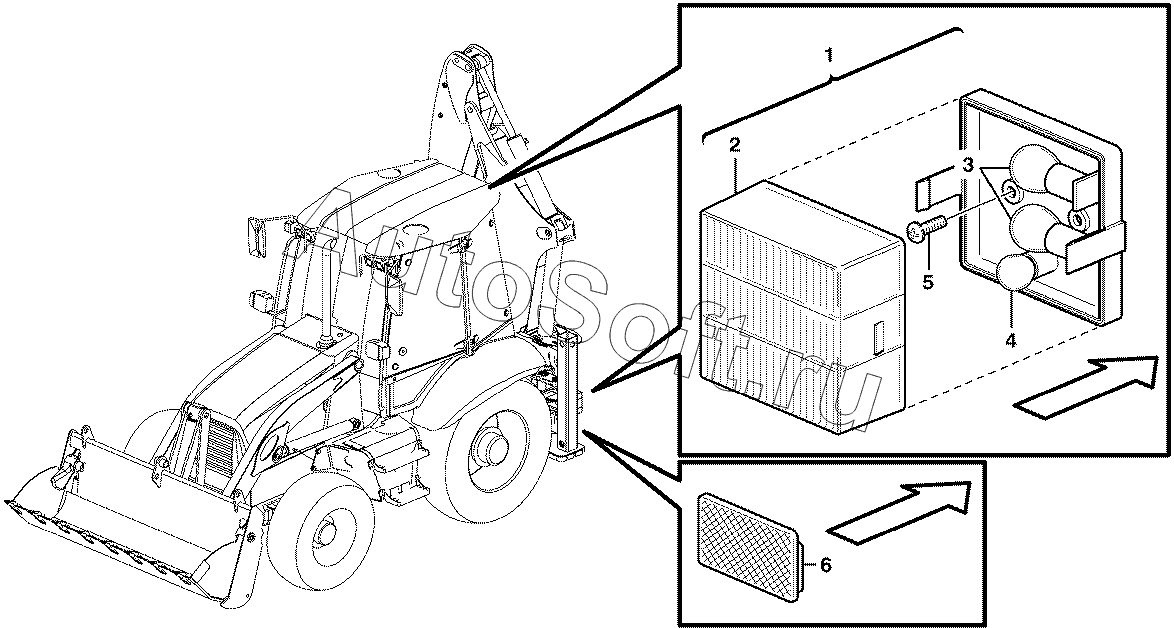 1
2
3
5
4
6
AutoSoft.ru