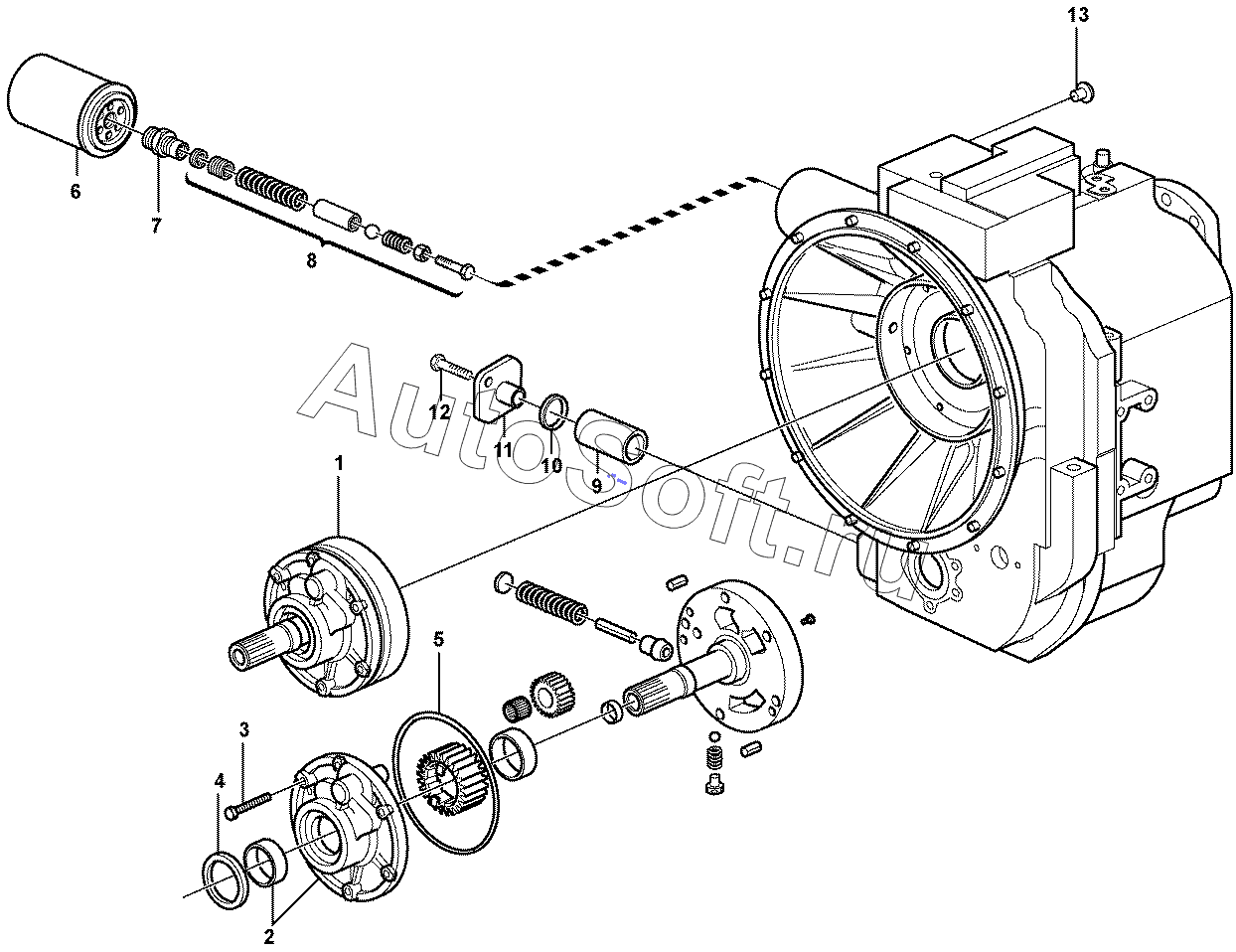 13
6
7
8
AutoSoft.ru
12
11
10
9
1
5
3
4
2